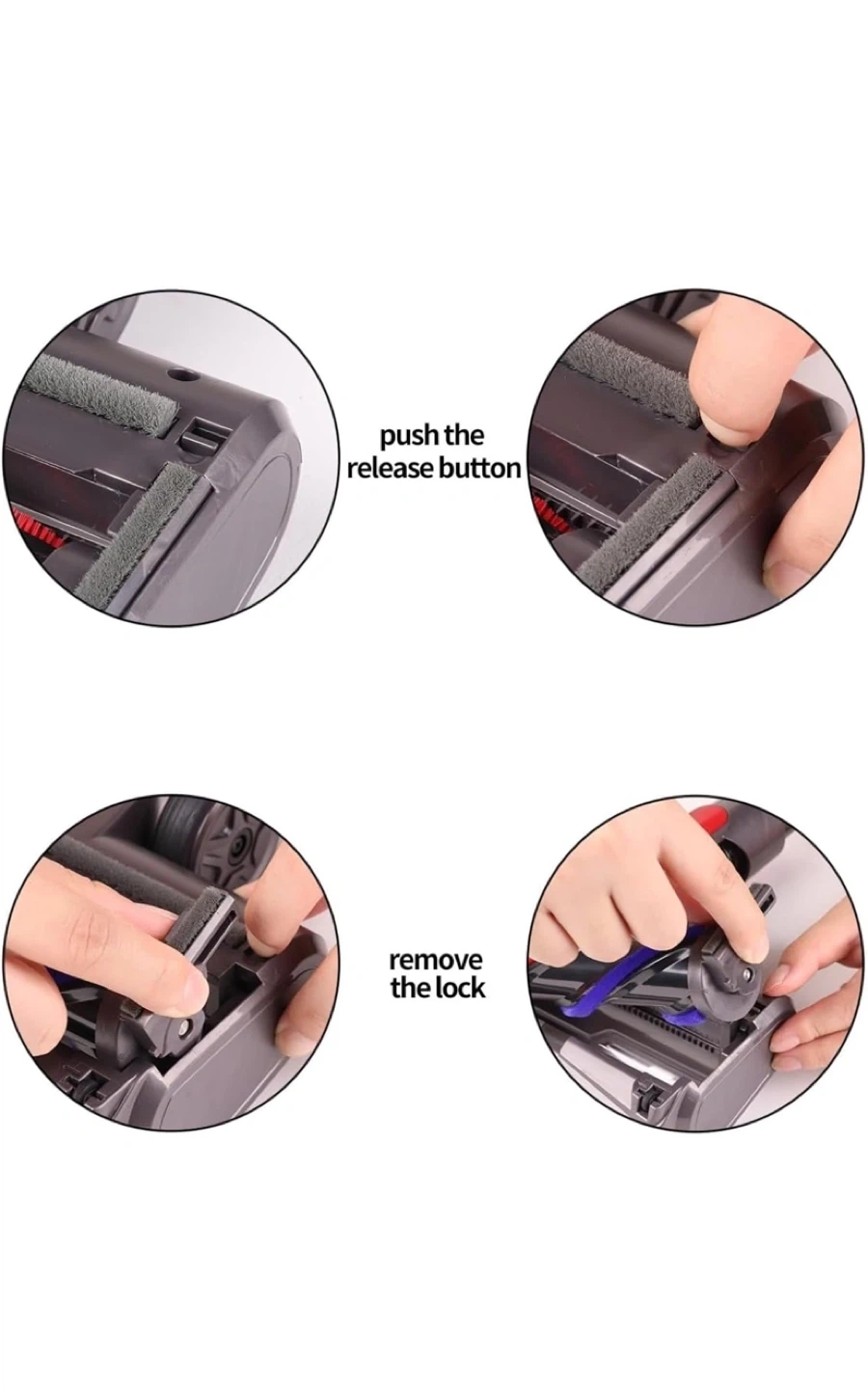 push the release button

remove the lock