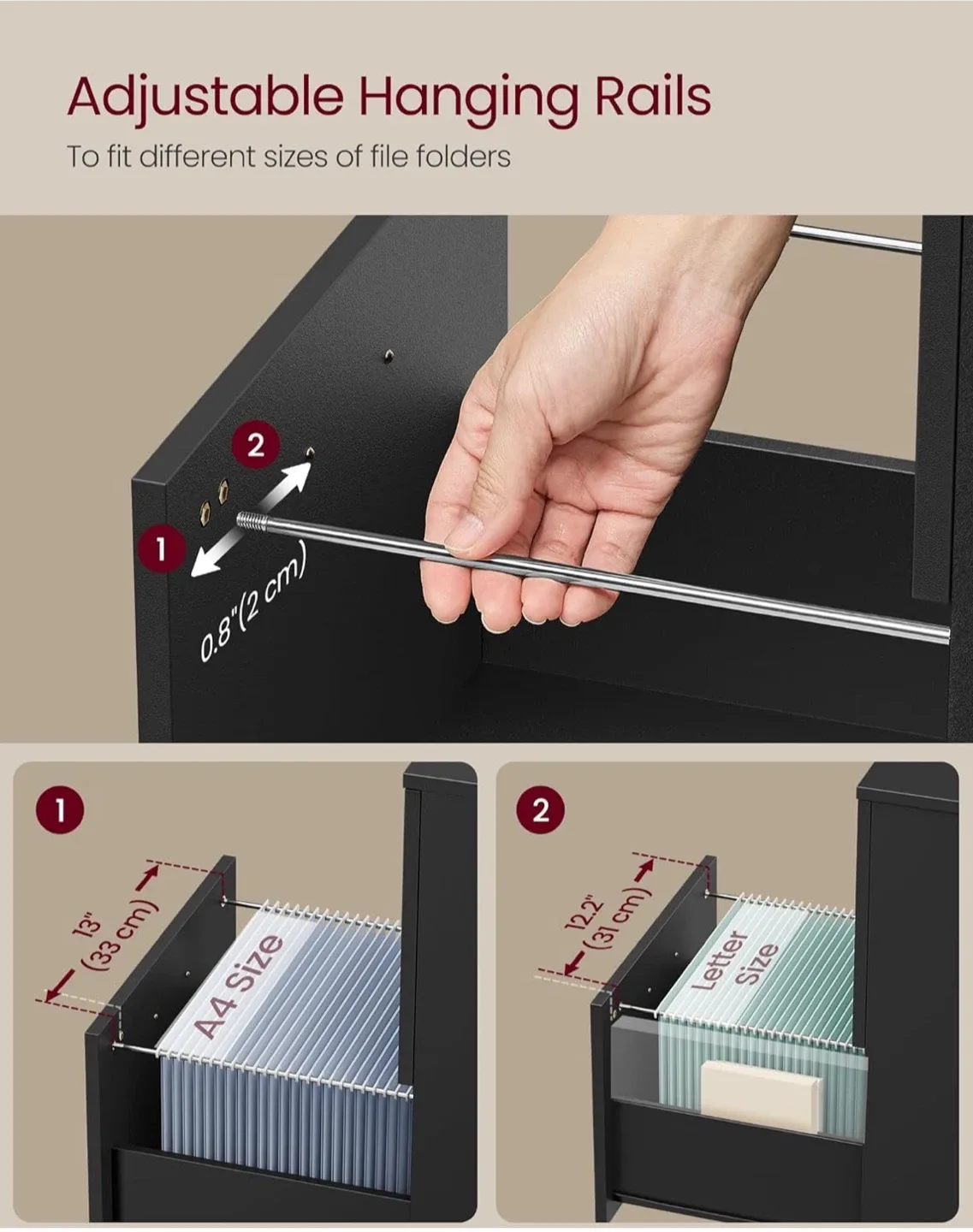 Adjustable Hanging Rails

To fit different sizes of file folders

2

1

0.8"(2 cm)

1

13" (33 cm)

A4 Size

2

12.2" (31 cm)

Letter Size