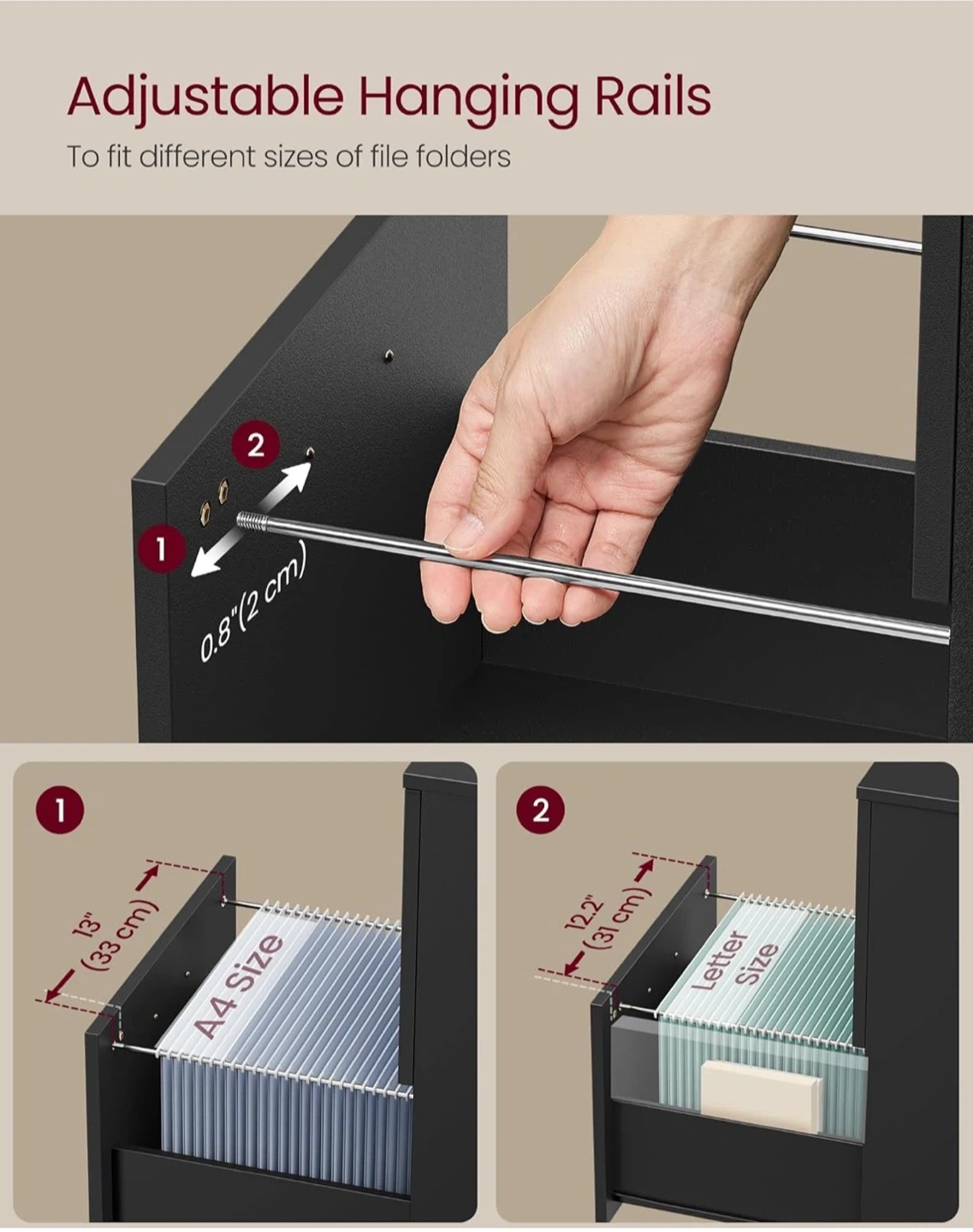 Adjustable Hanging Rails

To fit different sizes of file folders

2

1

0.8"(2 cm)

1

13" (33 cm)

A4 Size

2

12.2" (31 cm)

Letter Size