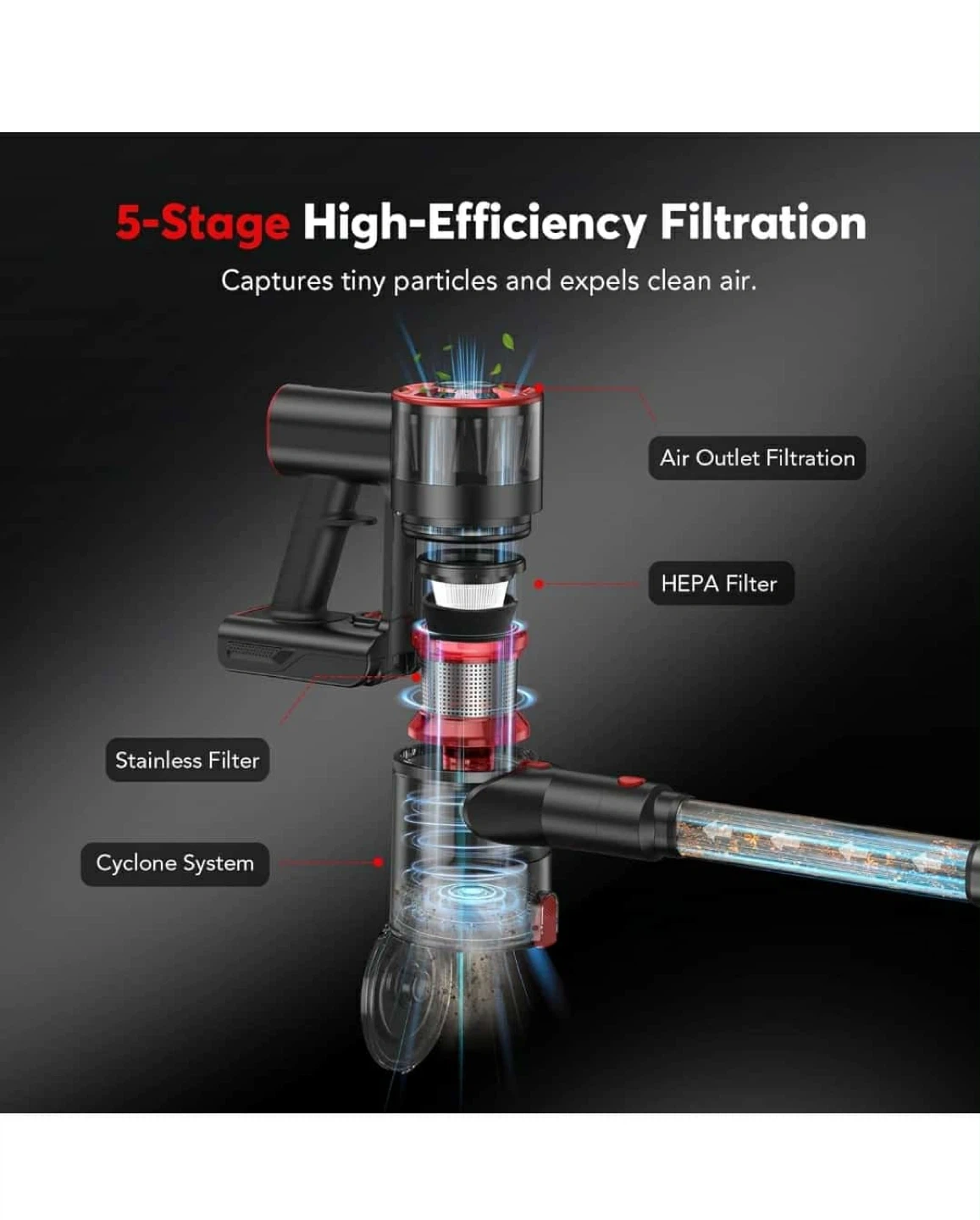 5-Stage High-Efficiency Filtration

Captures tiny particles and expels clean air.

Air Outlet Filtration

HEPA Filter

Stainless Filter

Cyclone System