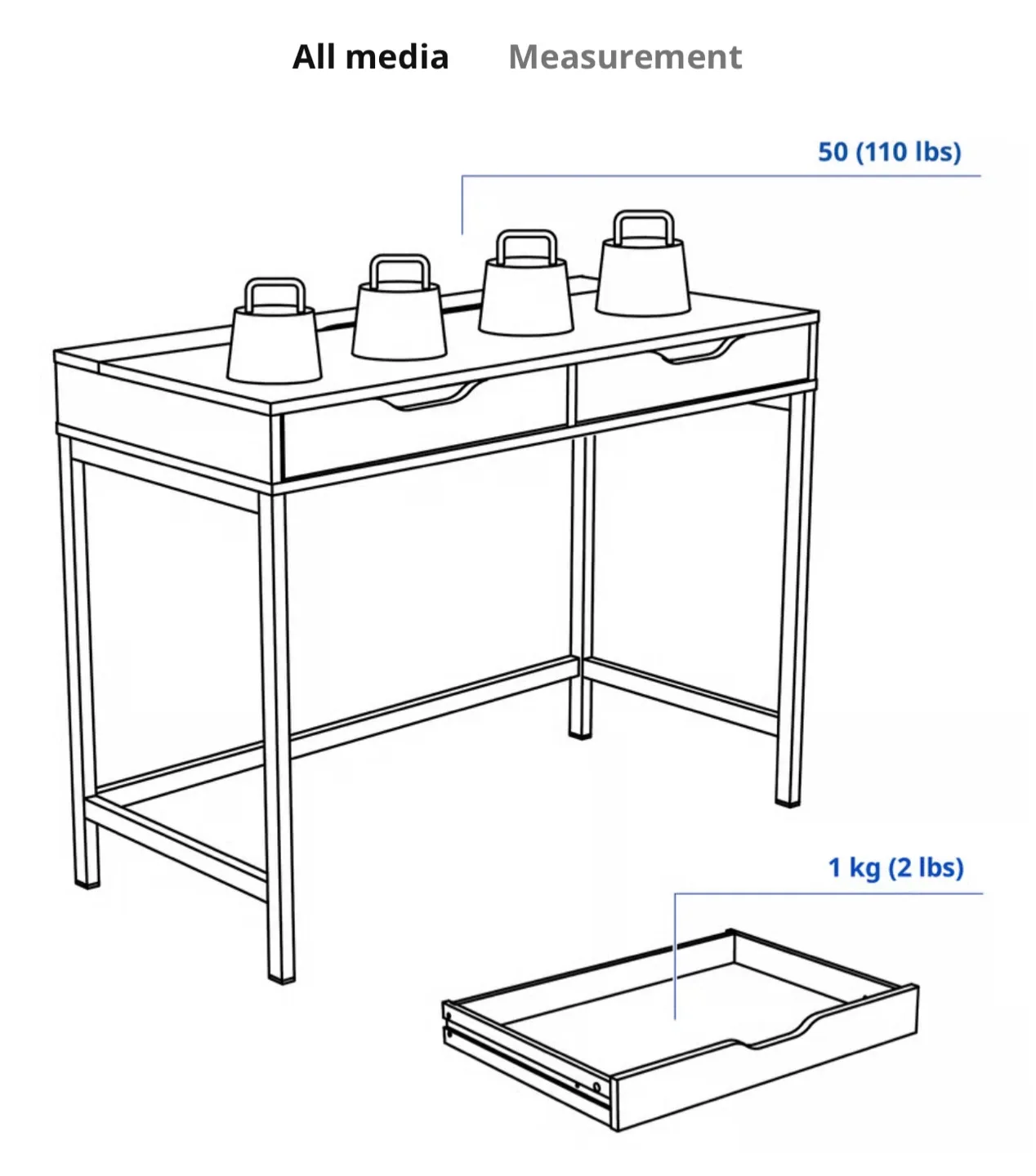 All media Measurement

50 (110 lbs)

1 kg (2 lbs)