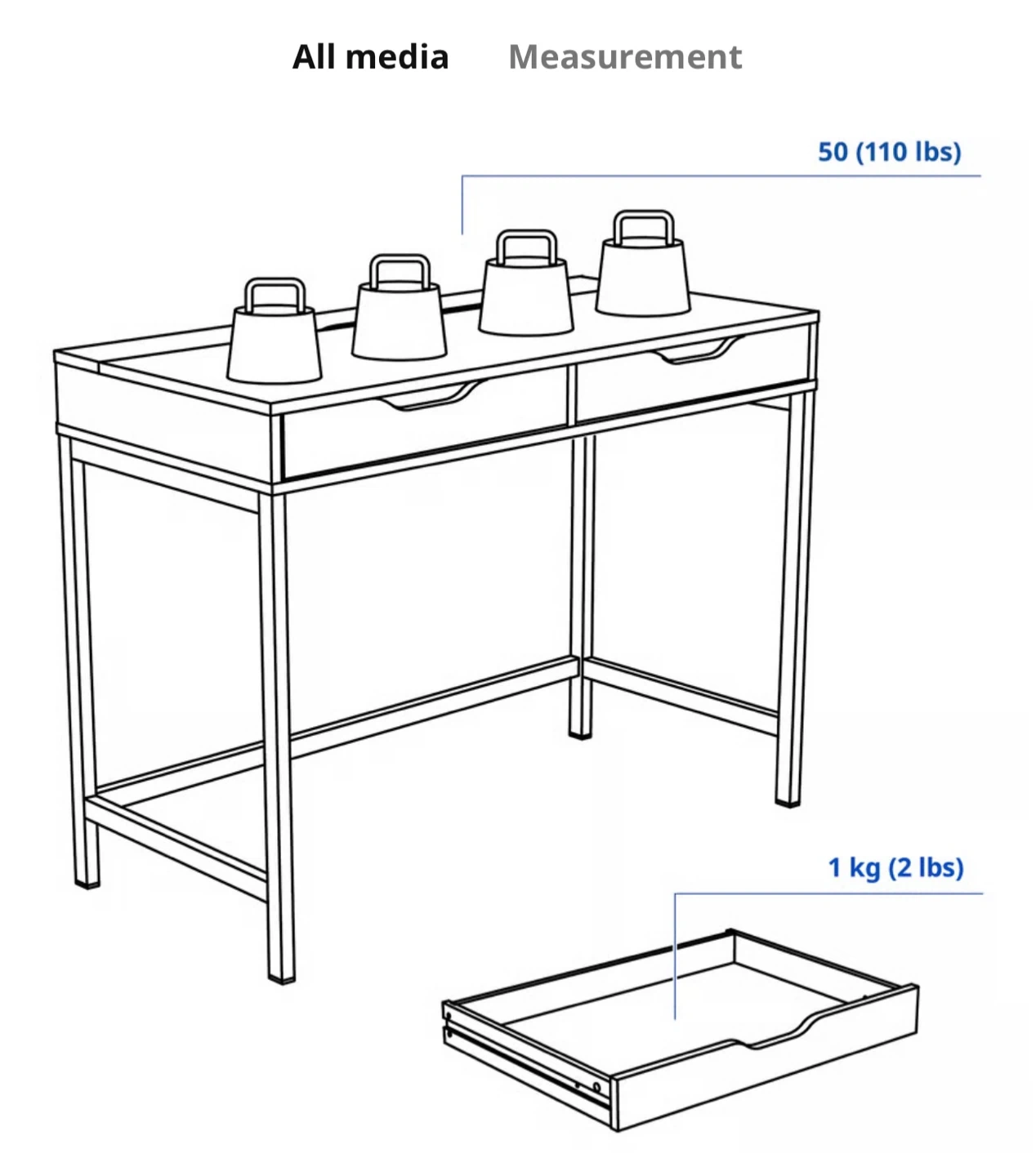 All media Measurement

50 (110 lbs)

1 kg (2 lbs)