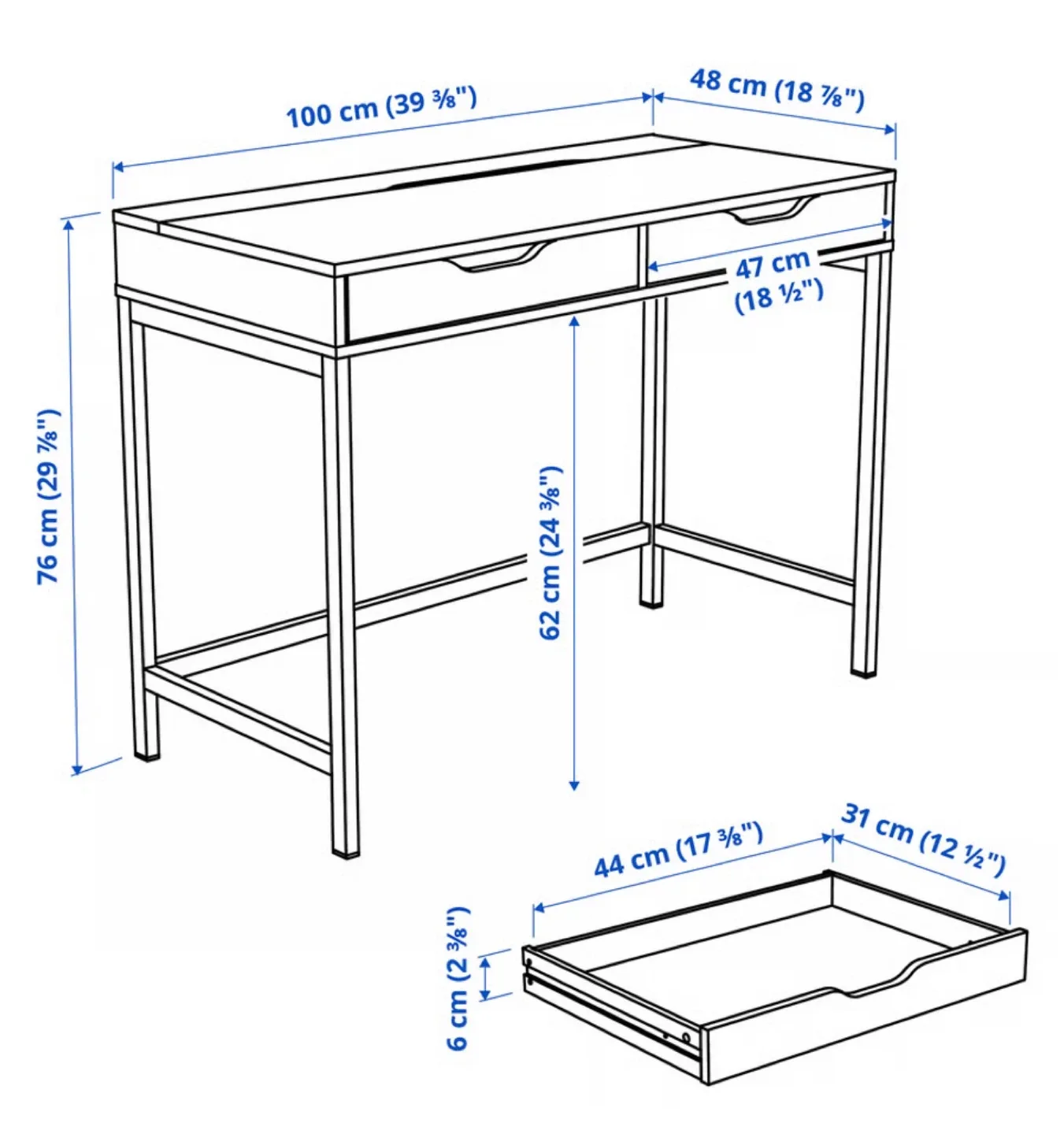 100 cm (39 ⅜")
48 cm (18 ⅞")
47 cm (18 ½")
76 cm (29 ⅞")
62 cm (24 ⅜")
44 cm (17 ⅜")
31 cm (12 ½")
6 cm (2 ⅜")