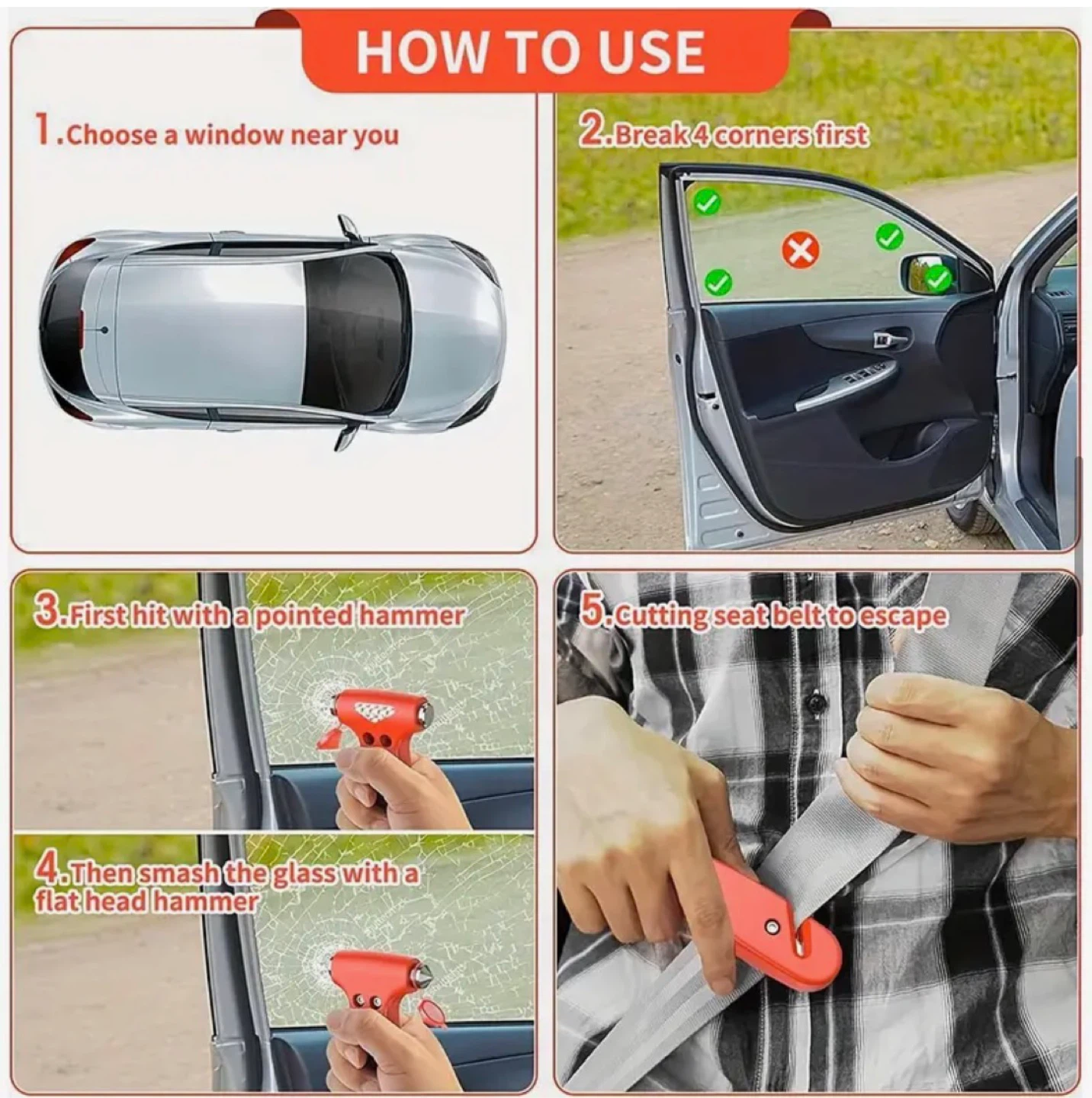 HOW TO USE

1.Choose a window near you

2.Break 4 corners first

3.First hit with a pointed hammer

4.Then smash the glass with a flat head hammer

5.Cutting seat belt to escape