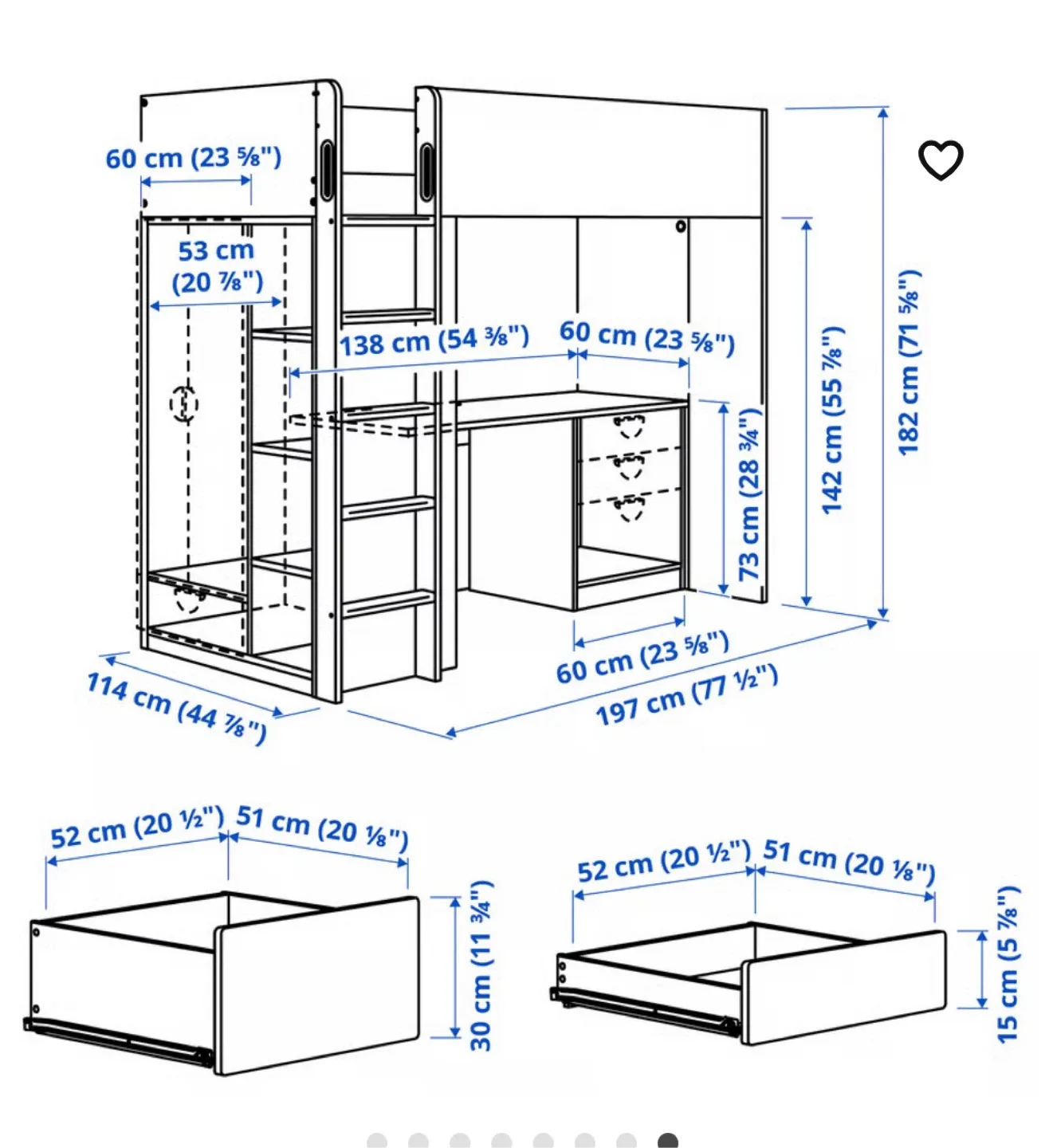 60 cm (23 ⅝")
53 cm (20 ⅞")
138 cm (54 ⅜")
60 cm (23 ⅝")
73 cm (28 ¾")
142 cm (55 ⅞")
182 cm (71 ⅝")
60 cm (23 ⅝")
197 cm (77 ½")
114 cm (44 ⅞")

52 cm (20 ½") 51 cm (20 ⅛")
30 cm (11 ¾")

52 cm (20 ½") 51 cm (20 ⅛")
15 cm (5 ⅞")