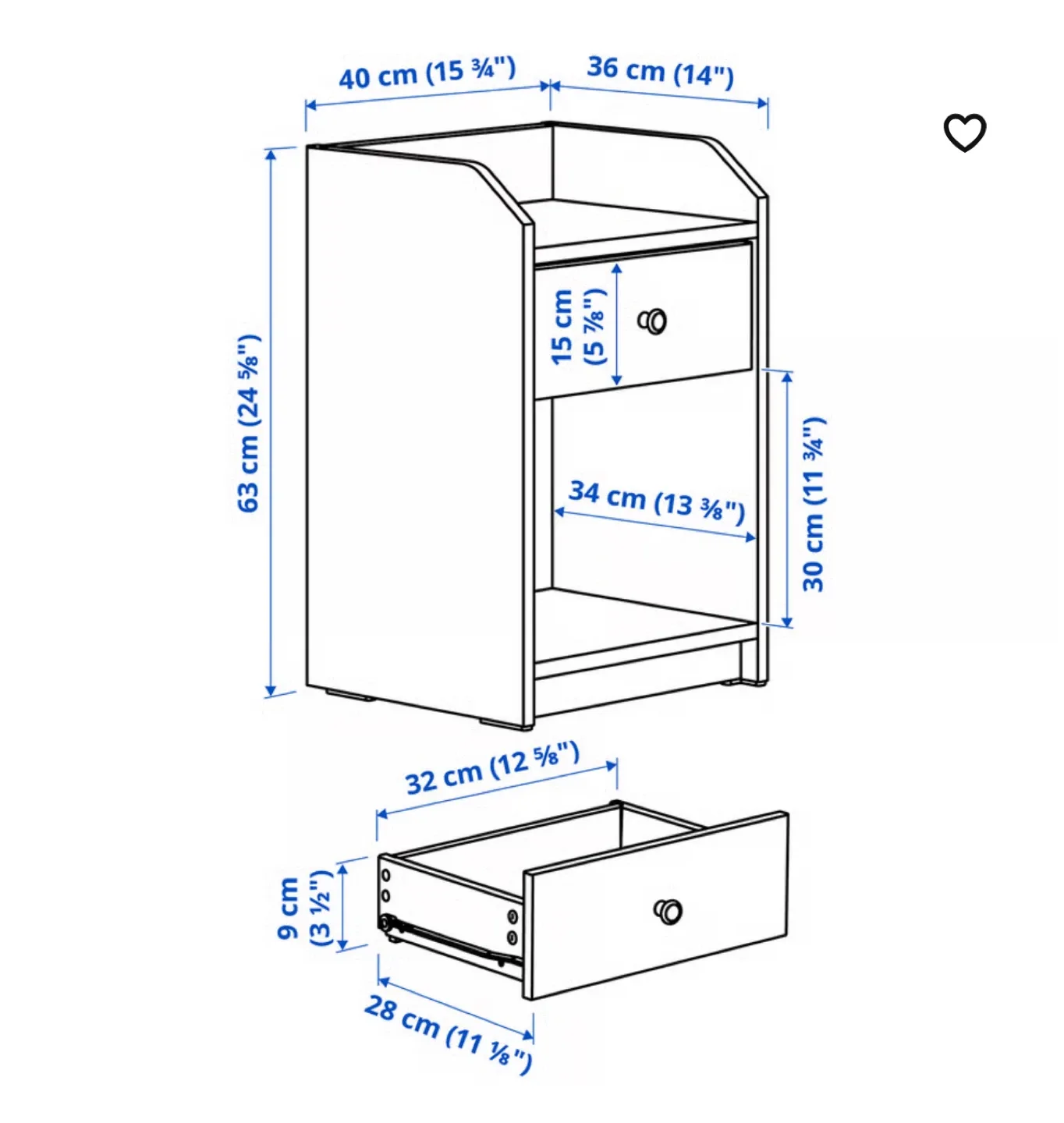 40 cm (15 ¾")
36 cm (14")
63 cm (24 ⅝")
15 cm (5 ⅞")
34 cm (13 ⅜")
30 cm (11 ¾")
32 cm (12 ⅝")
9 cm (3 ½")
28 cm (11 ⅛")