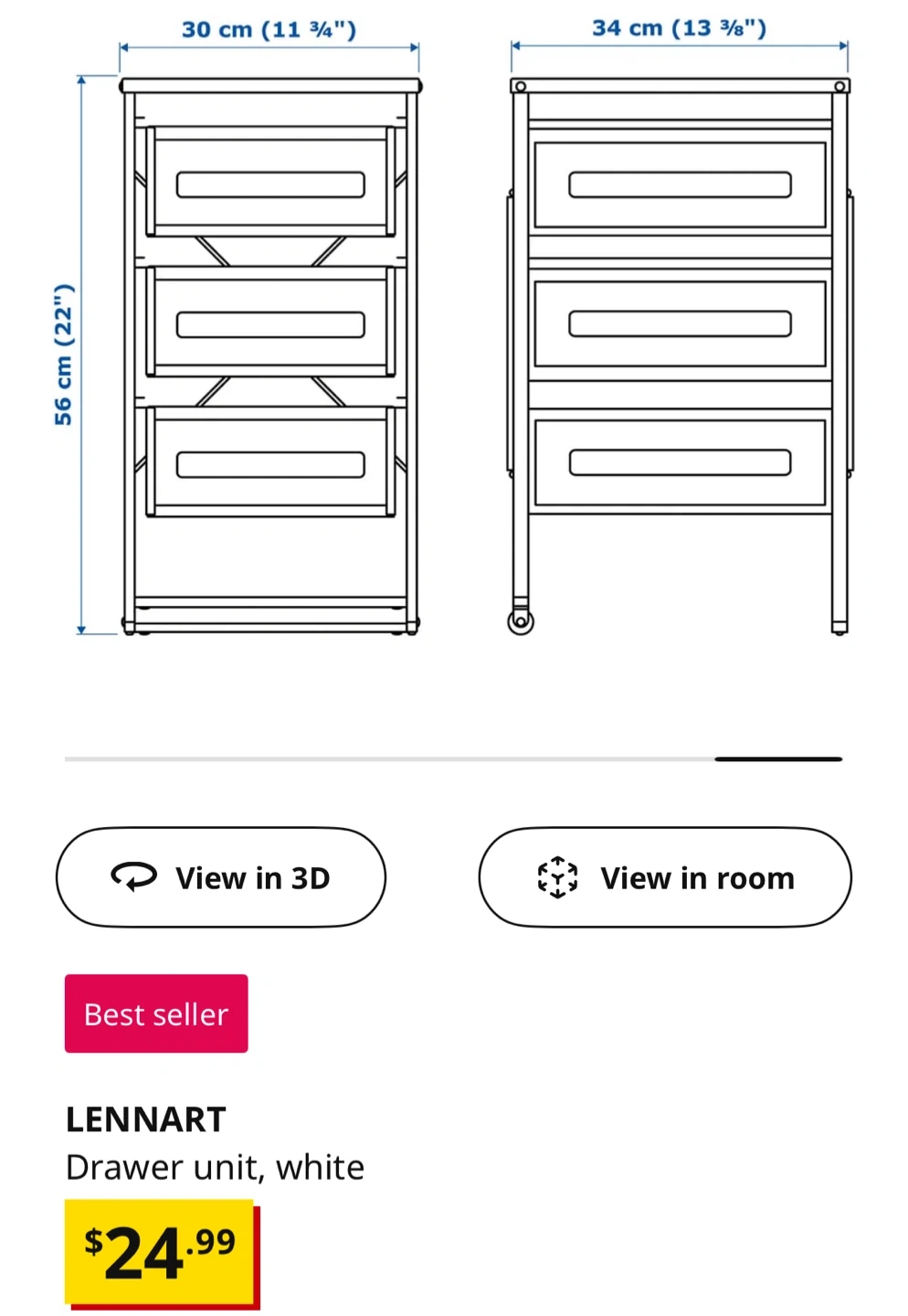 30 cm (11 ¾")

34 cm (13 ⅜")

56 cm (22")

View in 3D

View in room

Best seller

LENNART

Drawer unit, white

$24.99