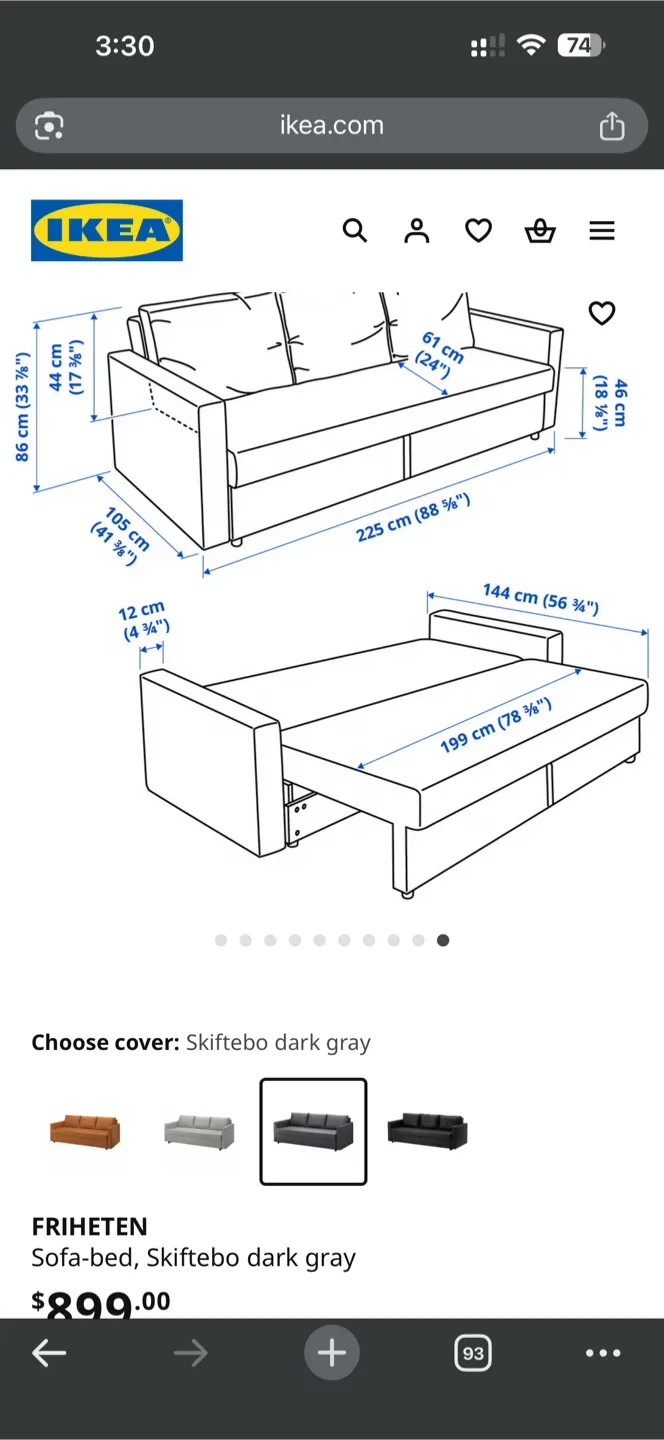 3:30

74

ikea.com

IKEA

86 cm (33 ⅞")

44 cm (17 ⅜")

61 cm (24")

46 cm (18 ⅛")

105 cm (41 ⅜")

225 cm (88 ⅝")

12 cm (4 ¾")

144 cm (56 ¾")

199 cm (78 ⅜")

Choose cover: Skiftebo dark gray

FRIHETEN
Sofa-bed, Skiftebo dark gray

$899.00

93