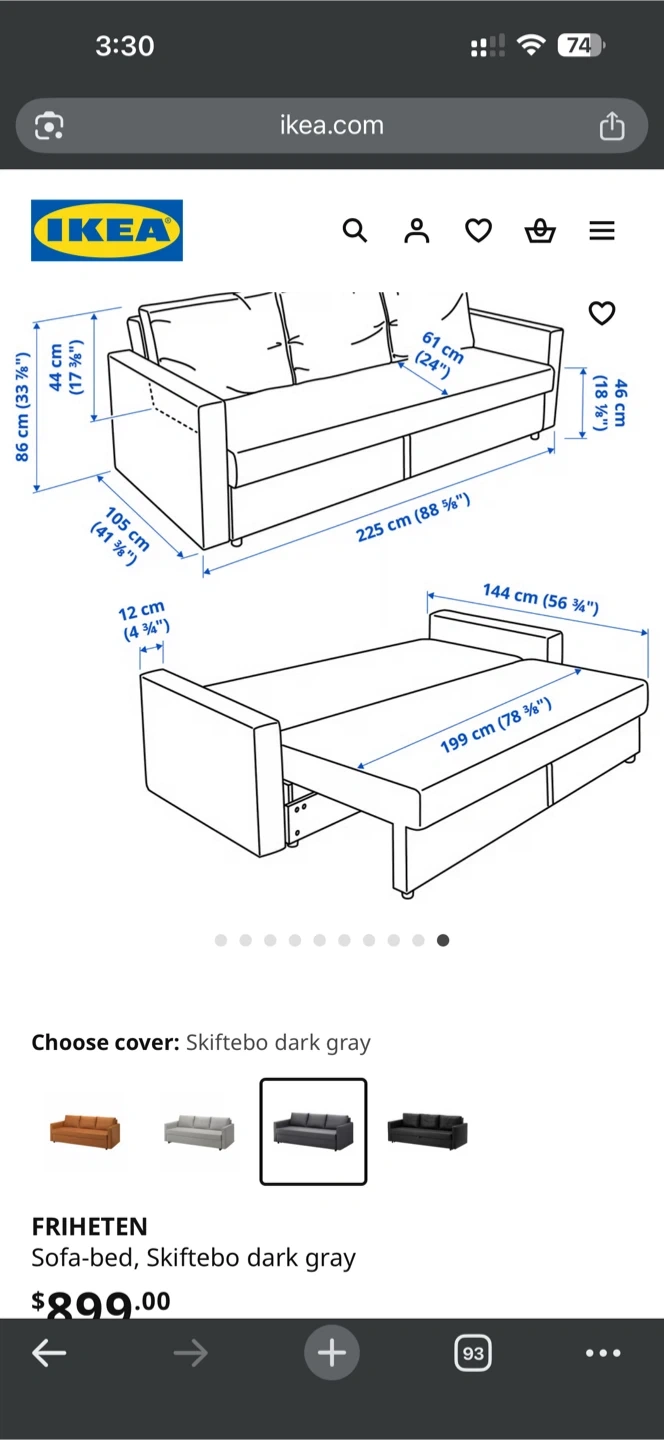 3:30

74

ikea.com

IKEA

86 cm (33 ⅞")
44 cm (17 ⅜")
61 cm (24")
46 cm (18 ⅛")
105 cm (41 ⅜")
225 cm (88 ⅝")

12 cm (4 ¾")
144 cm (56 ¾")
199 cm (78 ⅜")

Choose cover: Skiftebo dark gray

FRIHETEN
Sofa-bed, Skiftebo dark gray

$899.00

93