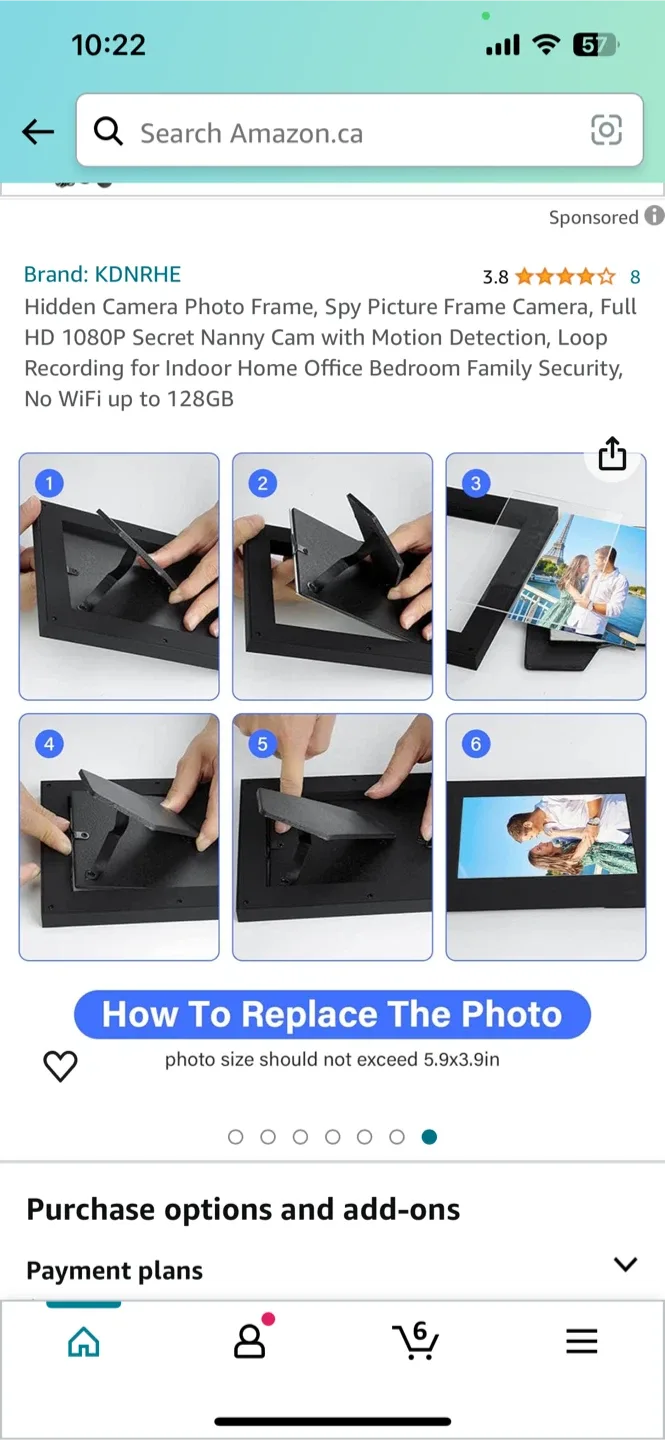 10:22

57

Search Amazon.ca

Sponsored

Brand: KDNRHE

3.8 8

Hidden Camera Photo Frame, Spy Picture Frame Camera, Full HD 1080P Secret Nanny Cam with Motion Detection, Loop Recording for Indoor Home Office Bedroom Family Security, No WiFi up to 128GB

1
2
3
4
5
6

How To Replace The Photo

photo size should not exceed 5.9x3.9in

Purchase options and add-ons

Payment plans

6