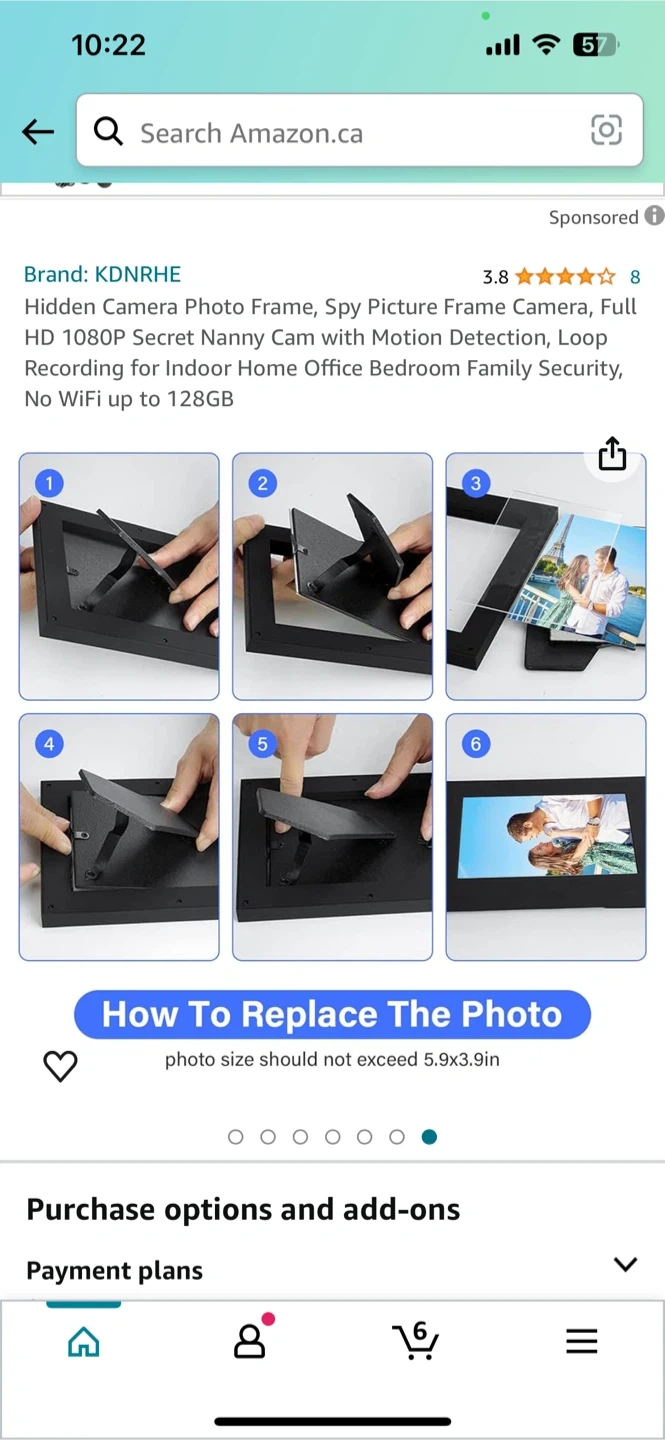 10:22 57

Search Amazon.ca

Sponsored

Brand: KDNRHE
3.8 8
Hidden Camera Photo Frame, Spy Picture Frame Camera, Full HD 1080P Secret Nanny Cam with Motion Detection, Loop Recording for Indoor Home Office Bedroom Family Security, No WiFi up to 128GB

1 2 3 4 5 6

How To Replace The Photo
photo size should not exceed 5.9x3.9in

Purchase options and add-ons

Payment plans

6