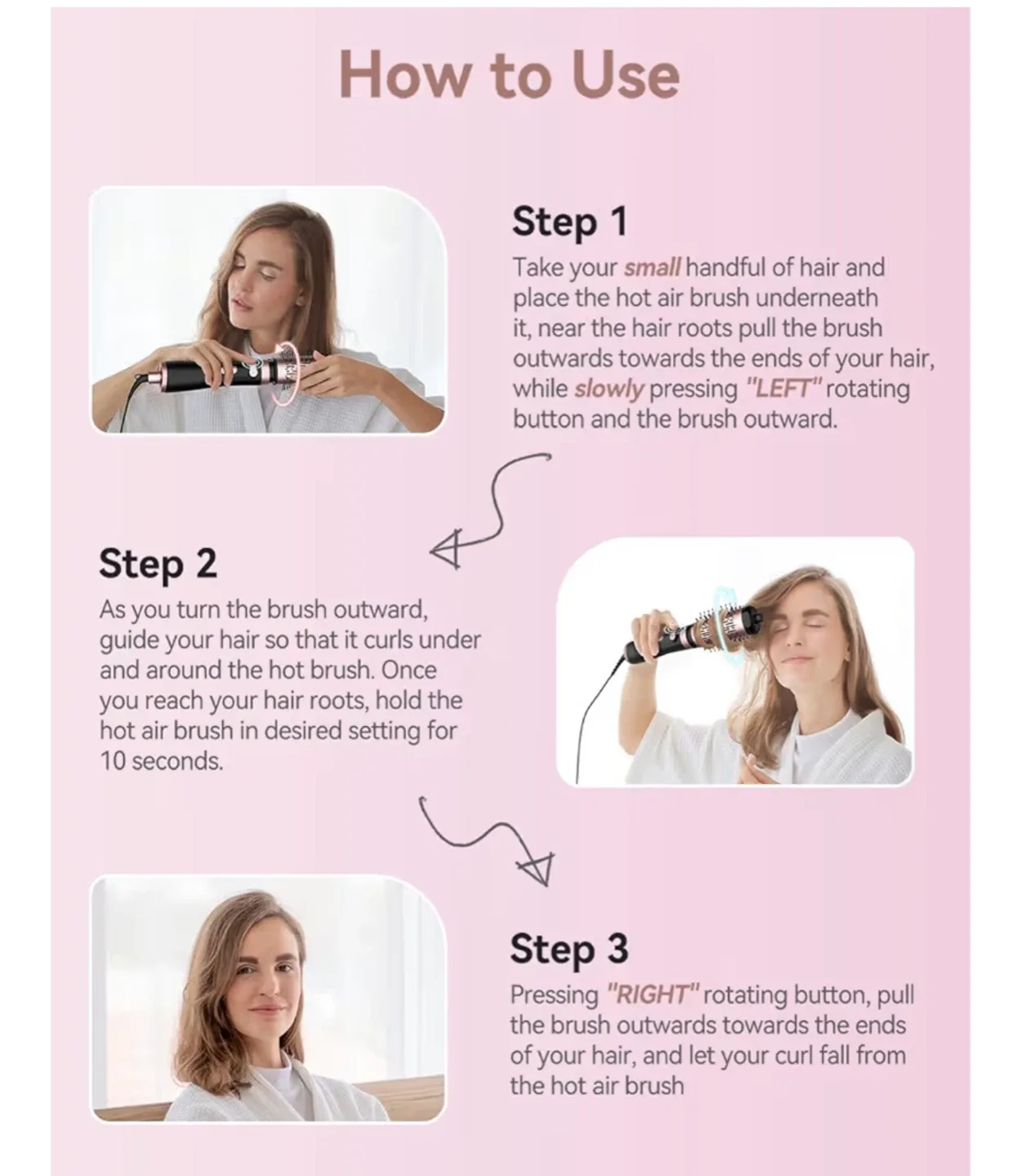 How to Use

Step 1

Take your small handful of hair and place the hot air brush underneath it, near the hair roots pull the brush outwards towards the ends of your hair, while slowly pressing "LEFT" rotating button and the brush outward.

Step 2

As you turn the brush outward, guide your hair so that it curls under and around the hot brush. Once you reach your hair roots, hold the hot air brush in desired setting for 10 seconds.

Step 3

Pressing "RIGHT" rotating button, pull the brush outwards towards the ends of your hair, and let your curl fall from the hot air brush