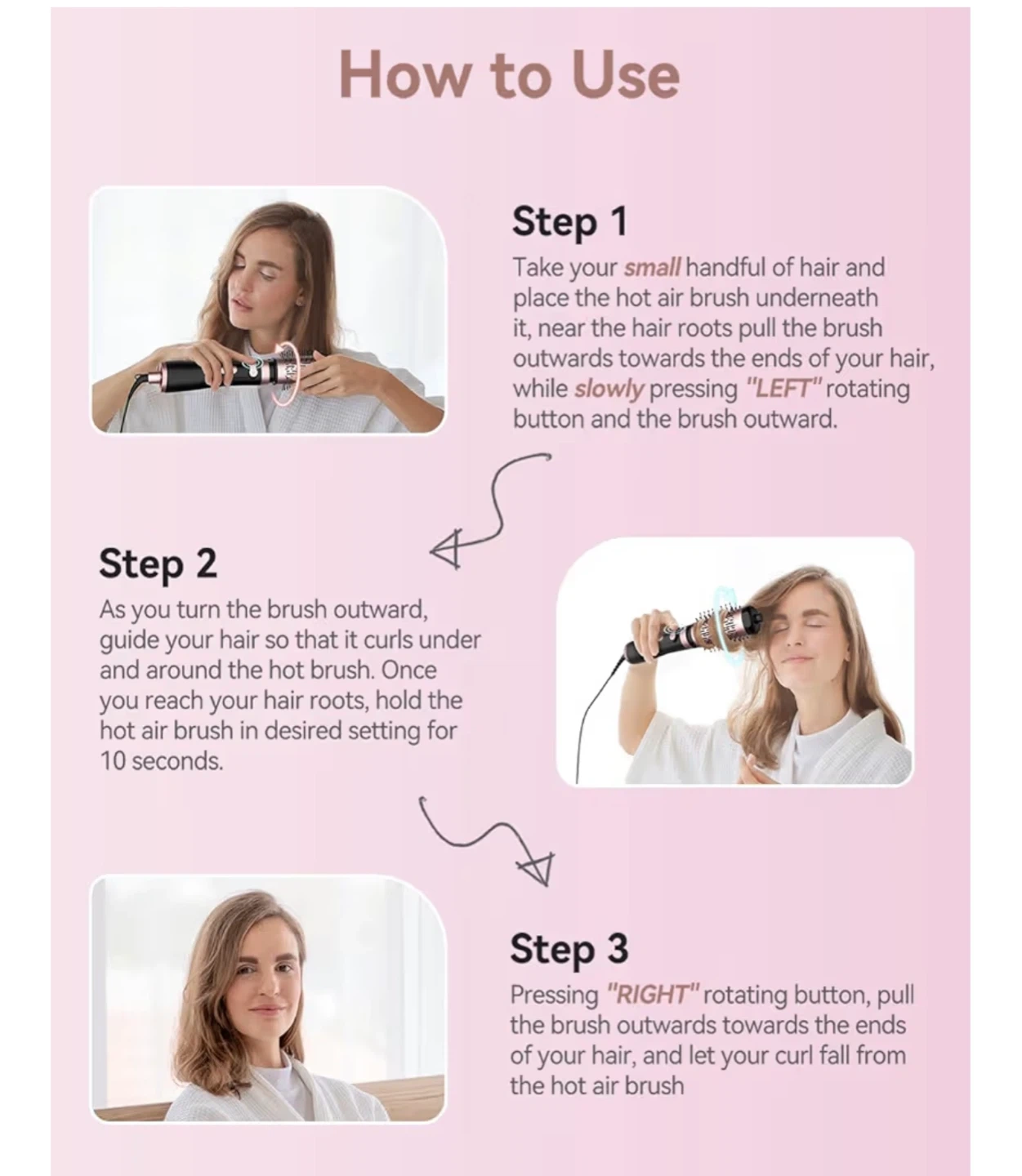 How to Use

Step 1

Take your small handful of hair and place the hot air brush underneath it, near the hair roots pull the brush outwards towards the ends of your hair, while slowly pressing "LEFT" rotating button and the brush outward.

Step 2

As you turn the brush outward, guide your hair so that it curls under and around the hot brush. Once you reach your hair roots, hold the hot air brush in desired setting for 10 seconds.

Step 3

Pressing "RIGHT" rotating button, pull the brush outwards towards the ends of your hair, and let your curl fall from the hot air brush