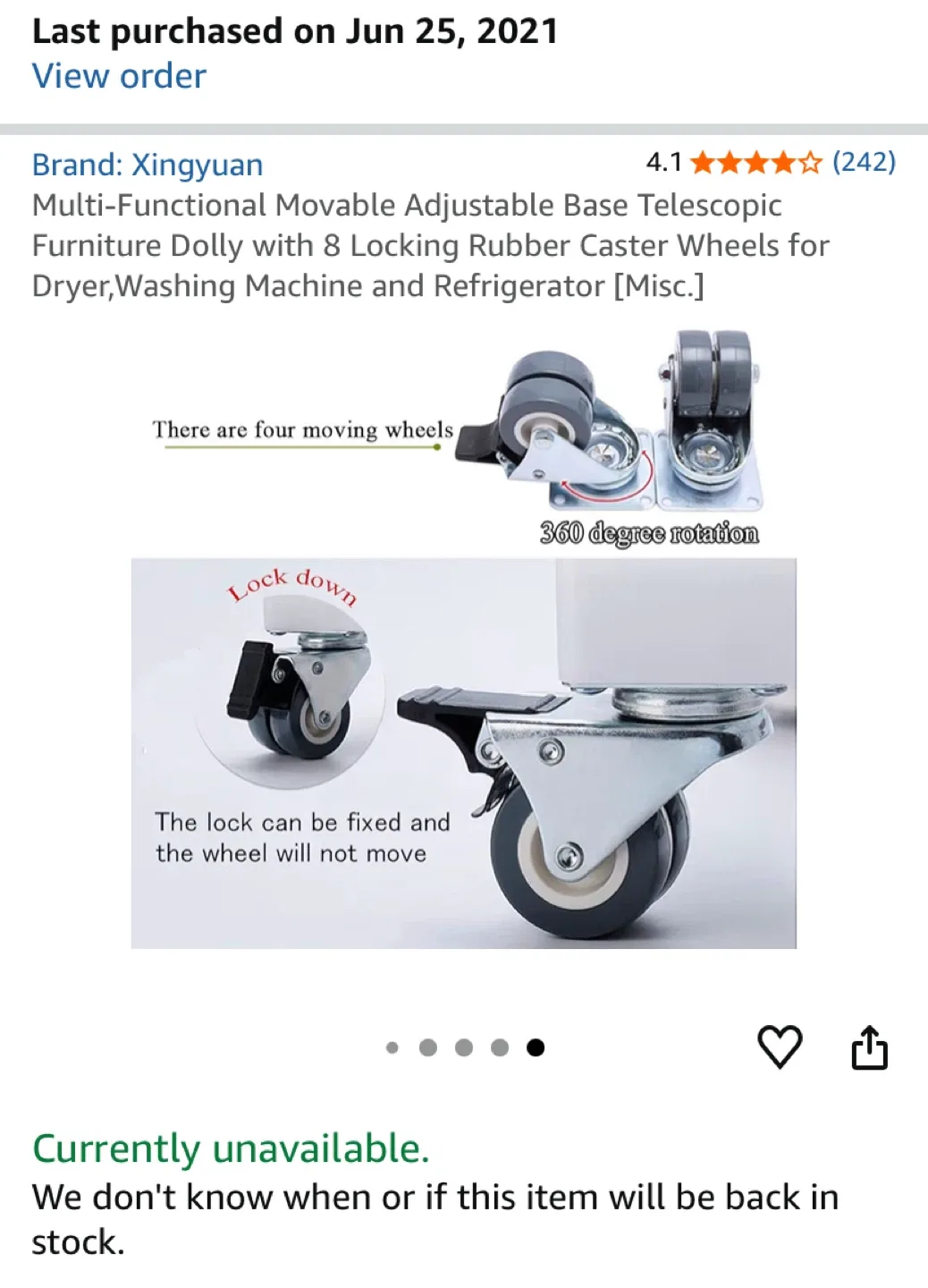 Last purchased on Jun 25, 2021
View order

Brand: Xingyuan
4.1 (242)
Multi-Functional Movable Adjustable Base Telescopic Furniture Dolly with 8 Locking Rubber Caster Wheels for Dryer,Washing Machine and Refrigerator [Misc.]

There are four moving wheels

360 degree rotation

Lock down

The lock can be fixed and the wheel will not move

Currently unavailable.
We don't know when or if this item will be back in stock.