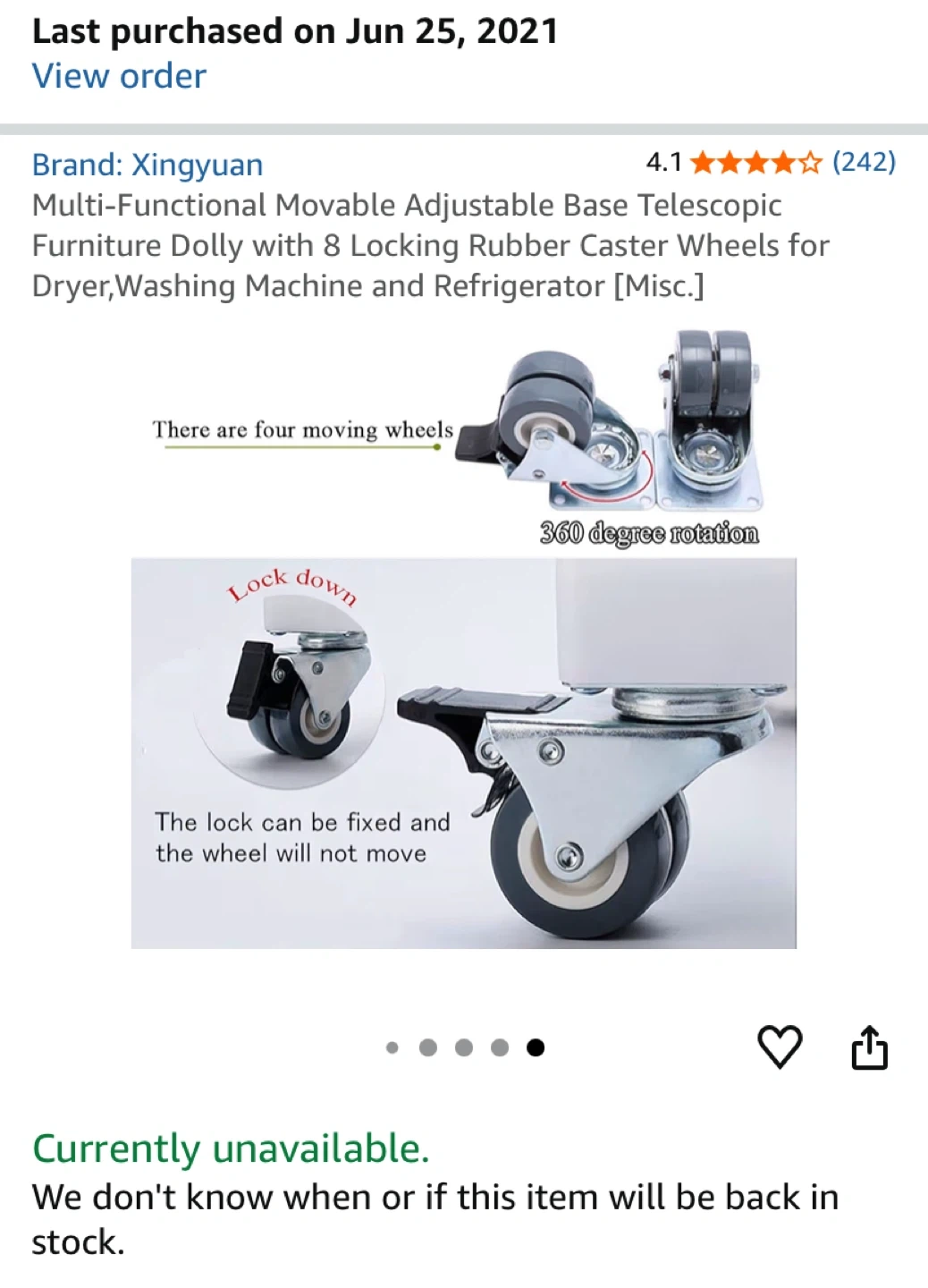 Last purchased on Jun 25, 2021
View order

Brand: Xingyuan
4.1 (242)
Multi-Functional Movable Adjustable Base Telescopic Furniture Dolly with 8 Locking Rubber Caster Wheels for Dryer,Washing Machine and Refrigerator [Misc.]

There are four moving wheels

360 degree rotation

Lock down

The lock can be fixed and the wheel will not move

Currently unavailable.
We don't know when or if this item will be back in stock.