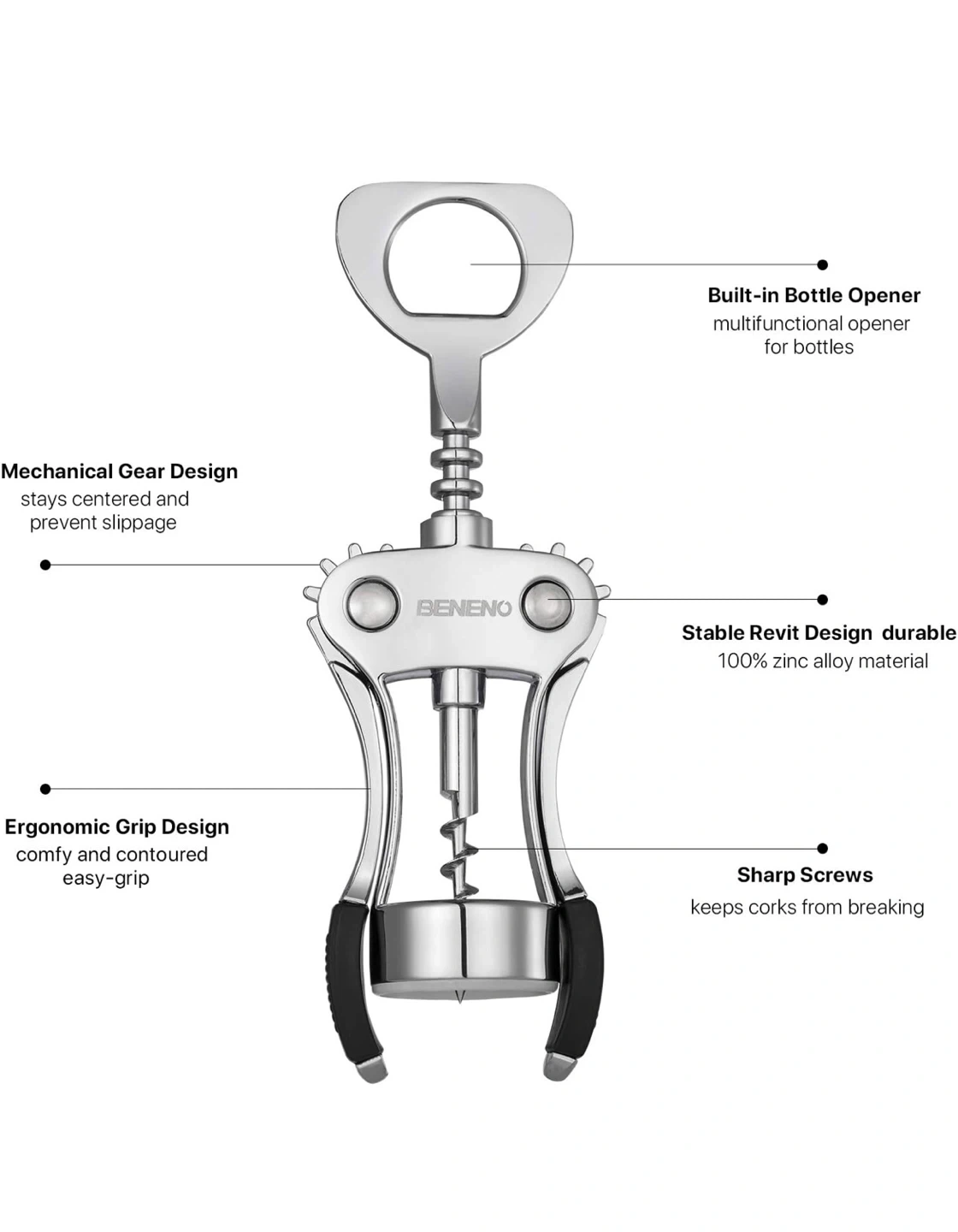 Built-in Bottle Opener
multifunctional opener for bottles

Mechanical Gear Design
stays centered and prevent slippage

BENENO

Stable Revit Design durable
100% zinc alloy material

Ergonomic Grip Design
comfy and contoured easy-grip

Sharp Screws
keeps corks from breaking