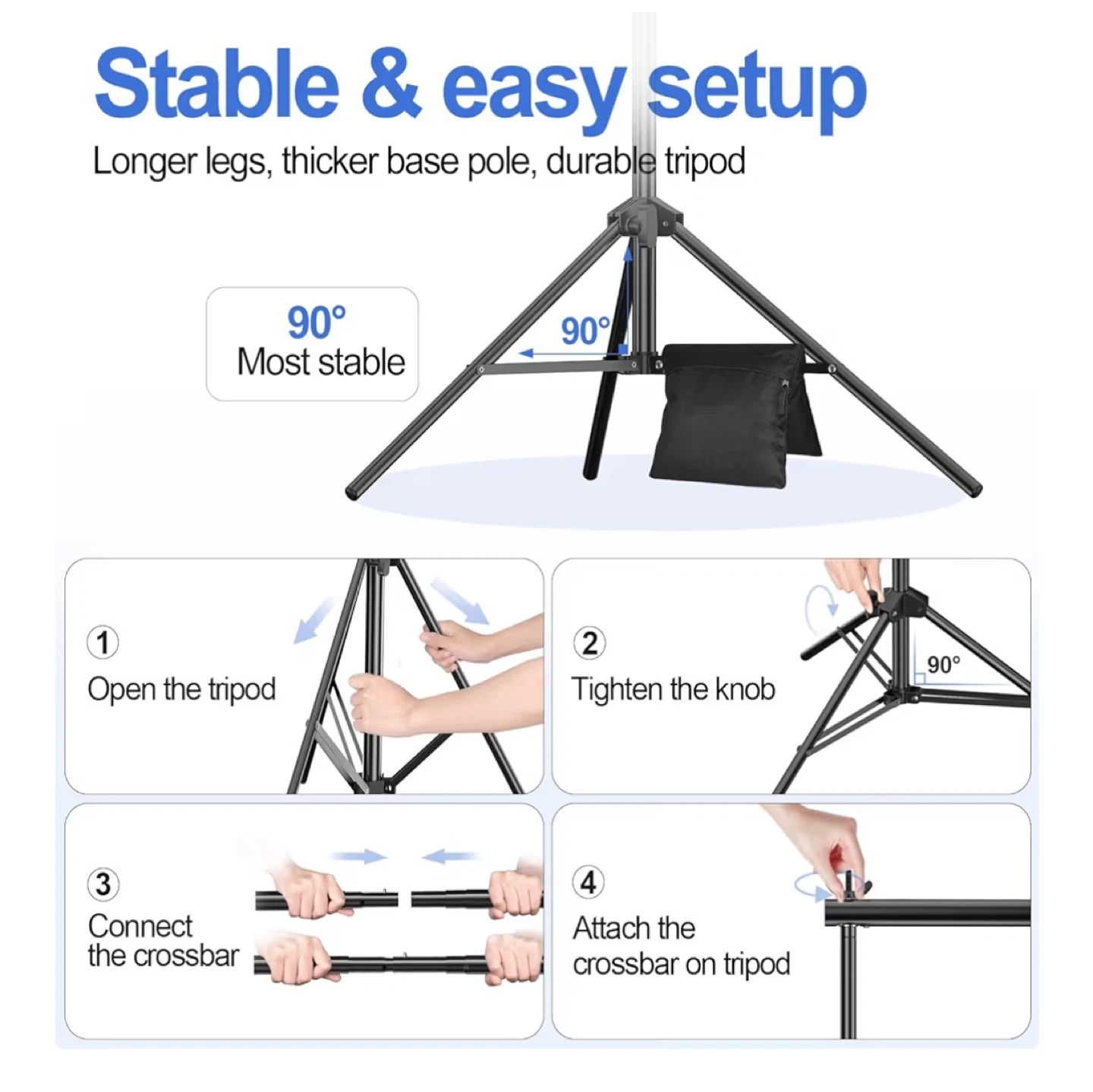 Stable & easy setup

Longer legs, thicker base pole, durable tripod

90°
Most stable

90°

1
Open the tripod

2
Tighten the knob

90°

3
Connect the crossbar

4
Attach the crossbar on tripod