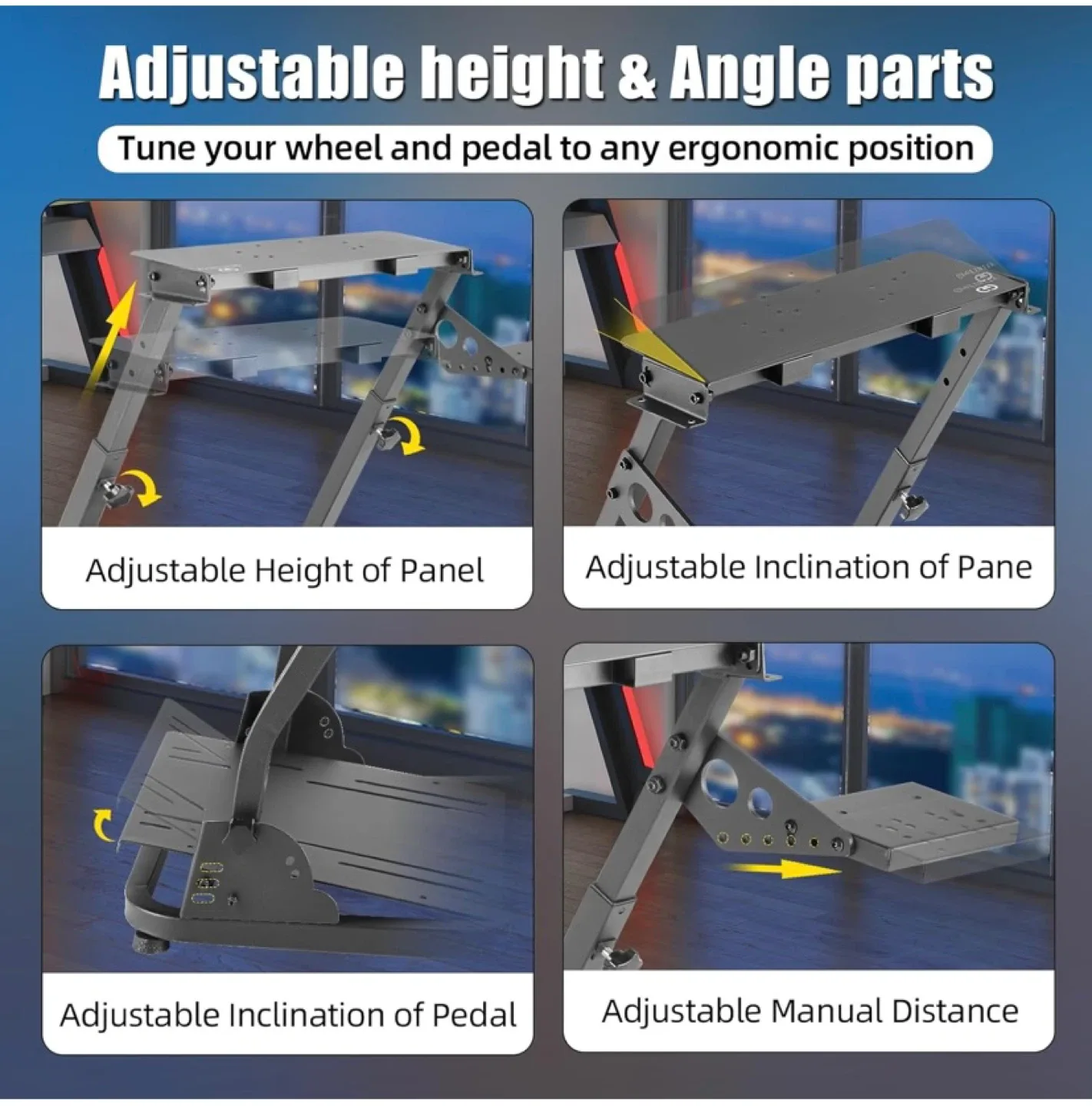 Adjustable height & Angle parts

Tune your wheel and pedal to any ergonomic position

Adjustable Height of Panel

Adjustable Inclination of Pane

Adjustable Inclination of Pedal

Adjustable Manual Distance