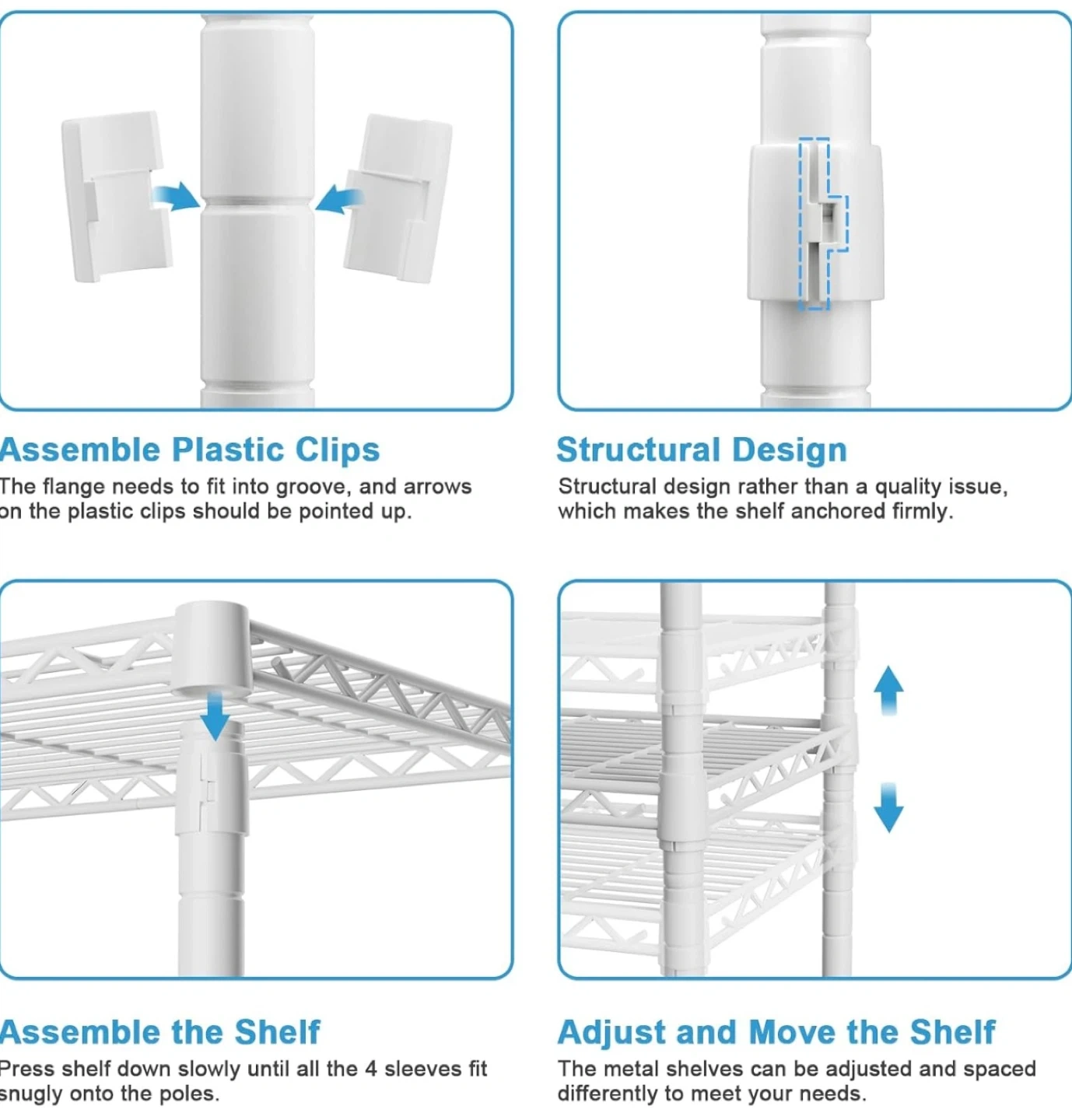 Assemble Plastic Clips
The flange needs to fit into groove, and arrows on the plastic clips should be pointed up.

Structural Design
Structural design rather than a quality issue, which makes the shelf anchored firmly.

Assemble the Shelf
Press shelf down slowly until all the 4 sleeves fit snugly onto the poles.

Adjust and Move the Shelf
The metal shelves can be adjusted and spaced differently to meet your needs.