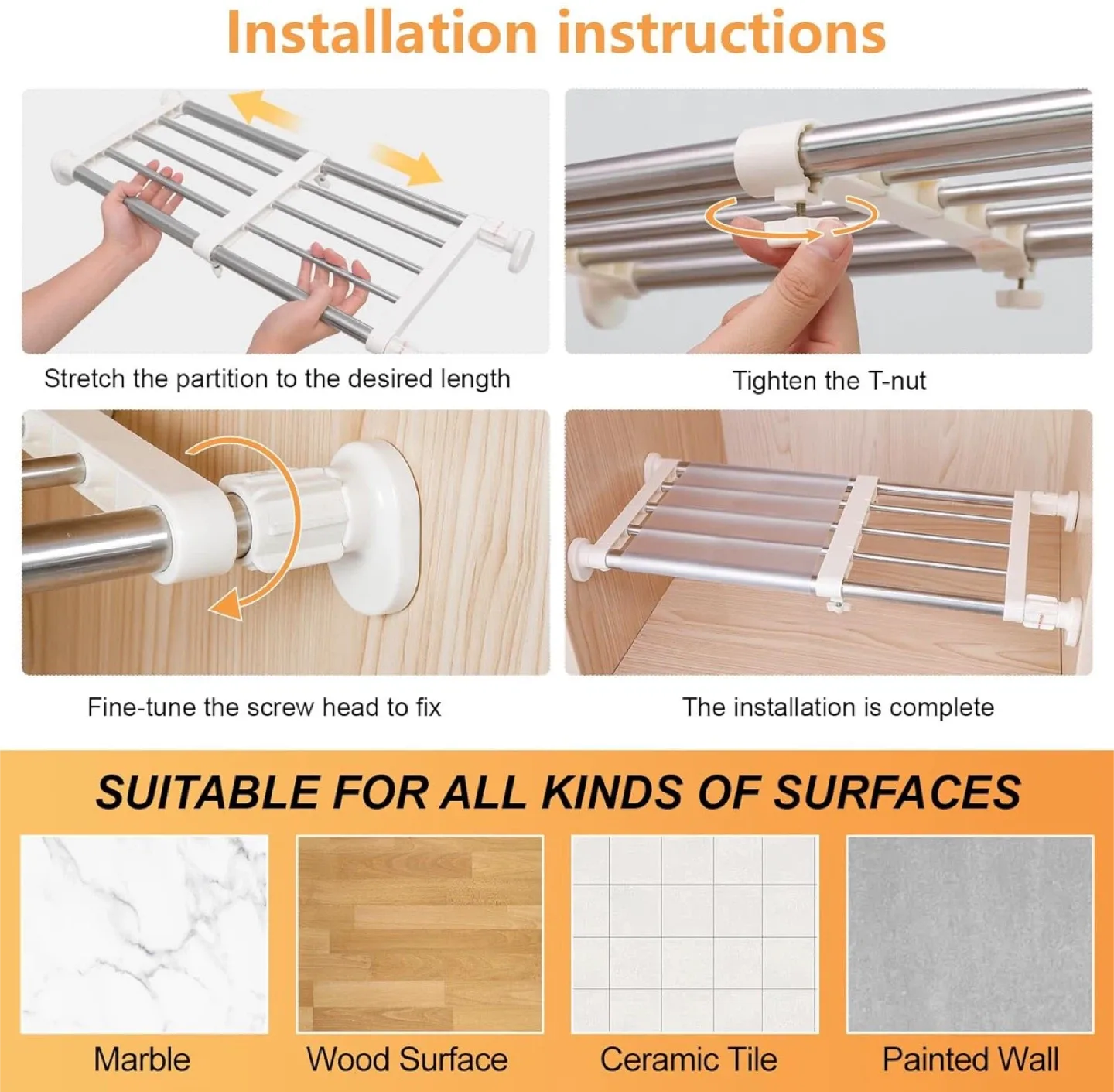 Installation instructions

Stretch the partition to the desired length

Tighten the T-nut

Fine-tune the screw head to fix

The installation is complete

SUITABLE FOR ALL KINDS OF SURFACES

Marble

Wood Surface

Ceramic Tile

Painted Wall