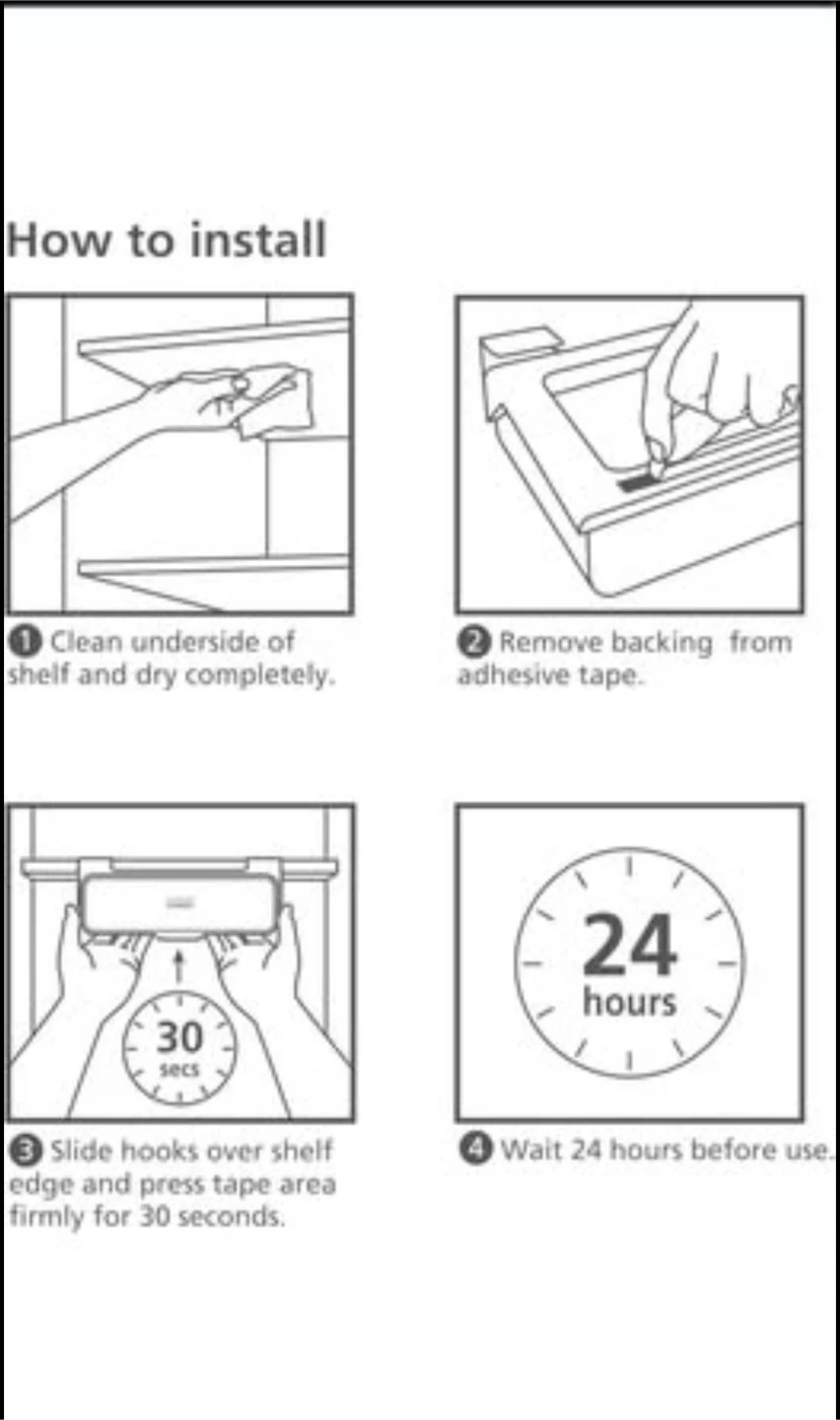 How to install

1 Clean underside of shelf and dry completely.

2 Remove backing from adhesive tape.

30 secs

3 Slide hooks over shelf edge and press tape area firmly for 30 seconds.

24 hours

4 Wait 24 hours before use.