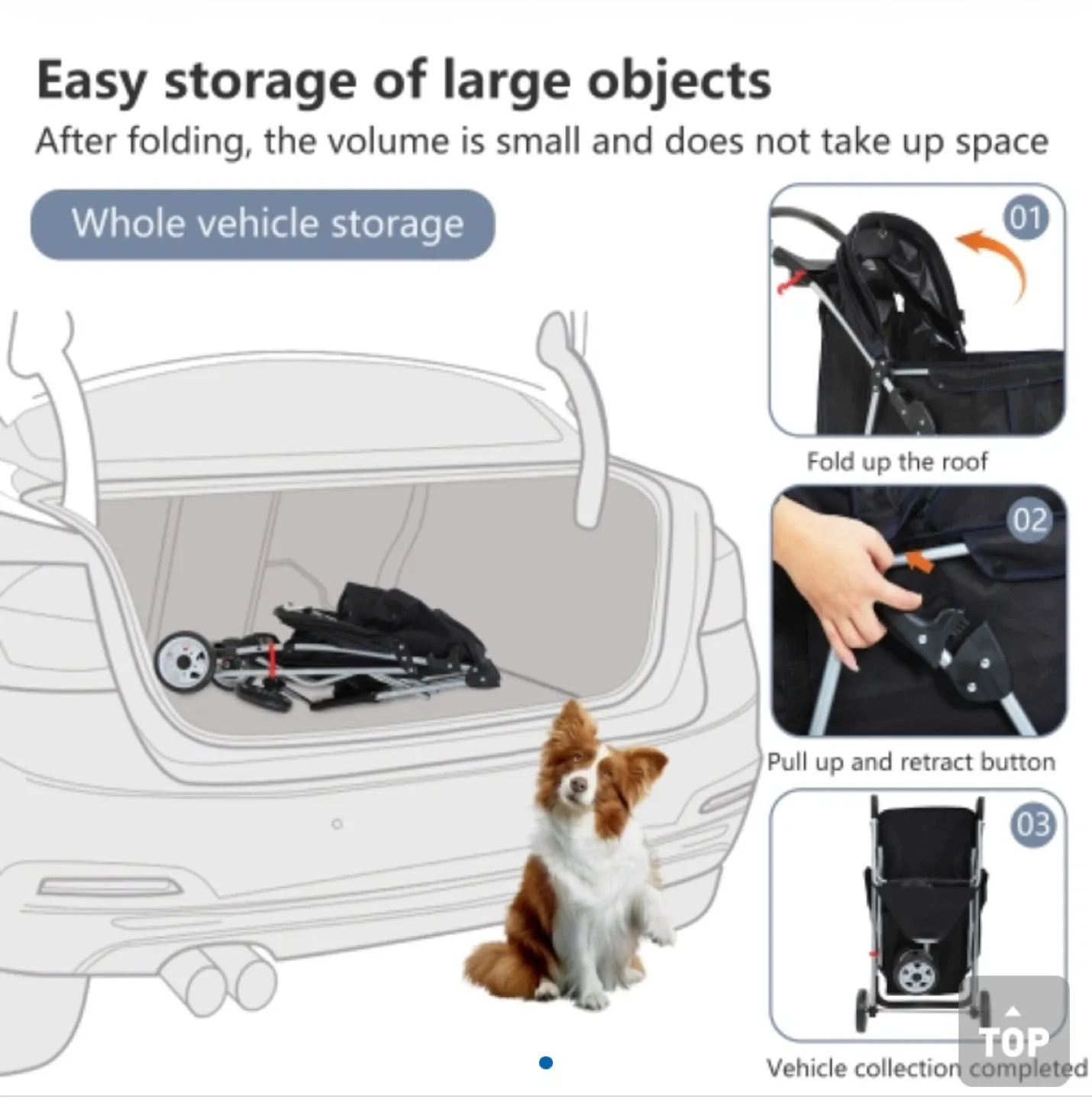 Easy storage of large objects

After folding, the volume is small and does not take up space

Whole vehicle storage

01

Fold up the roof

02

Pull up and retract button

03

Vehicle collection completed

TOP