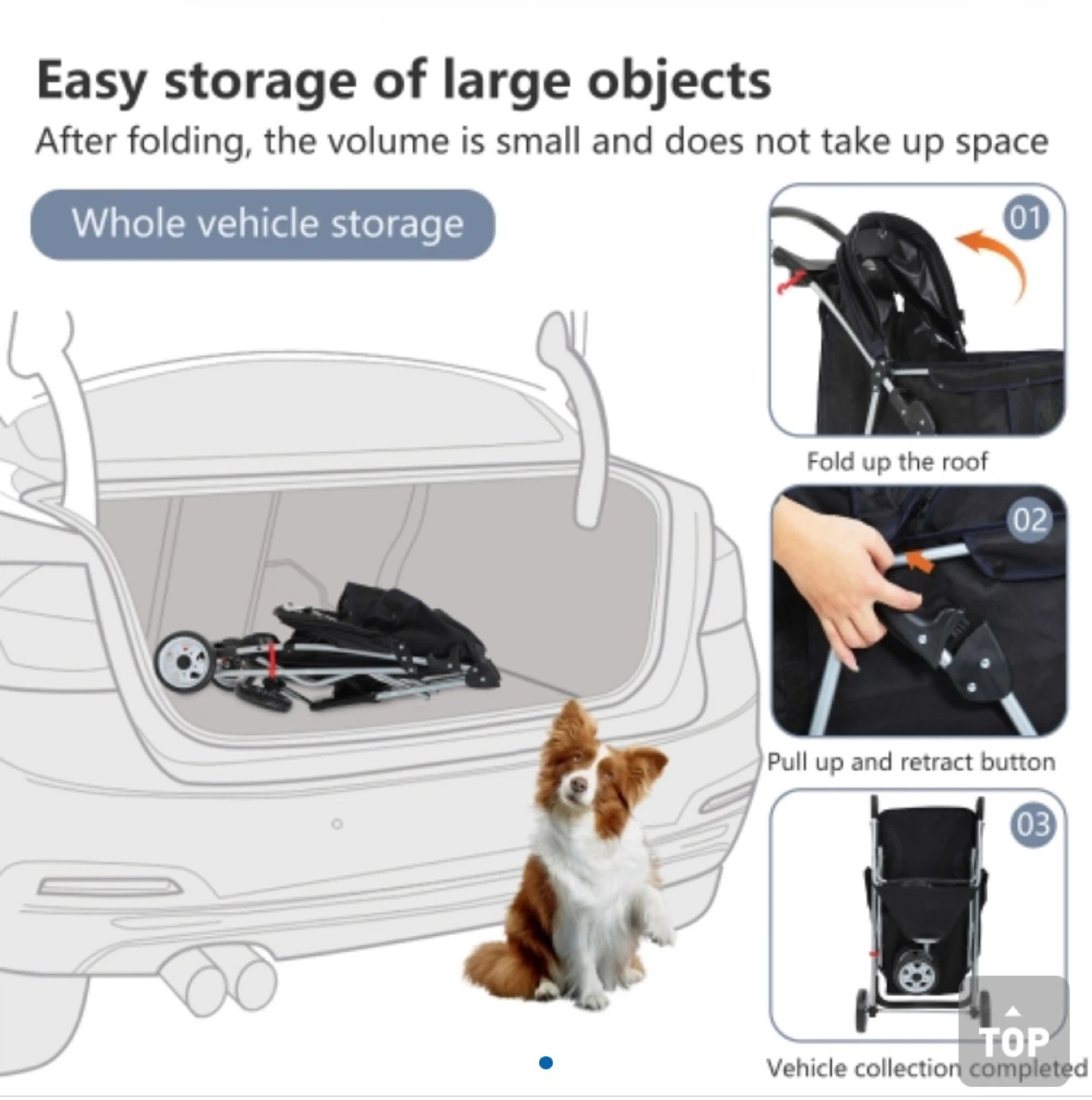 Easy storage of large objects
After folding, the volume is small and does not take up space

Whole vehicle storage

01
Fold up the roof

02
Pull up and retract button

03
Vehicle collection completed

TOP