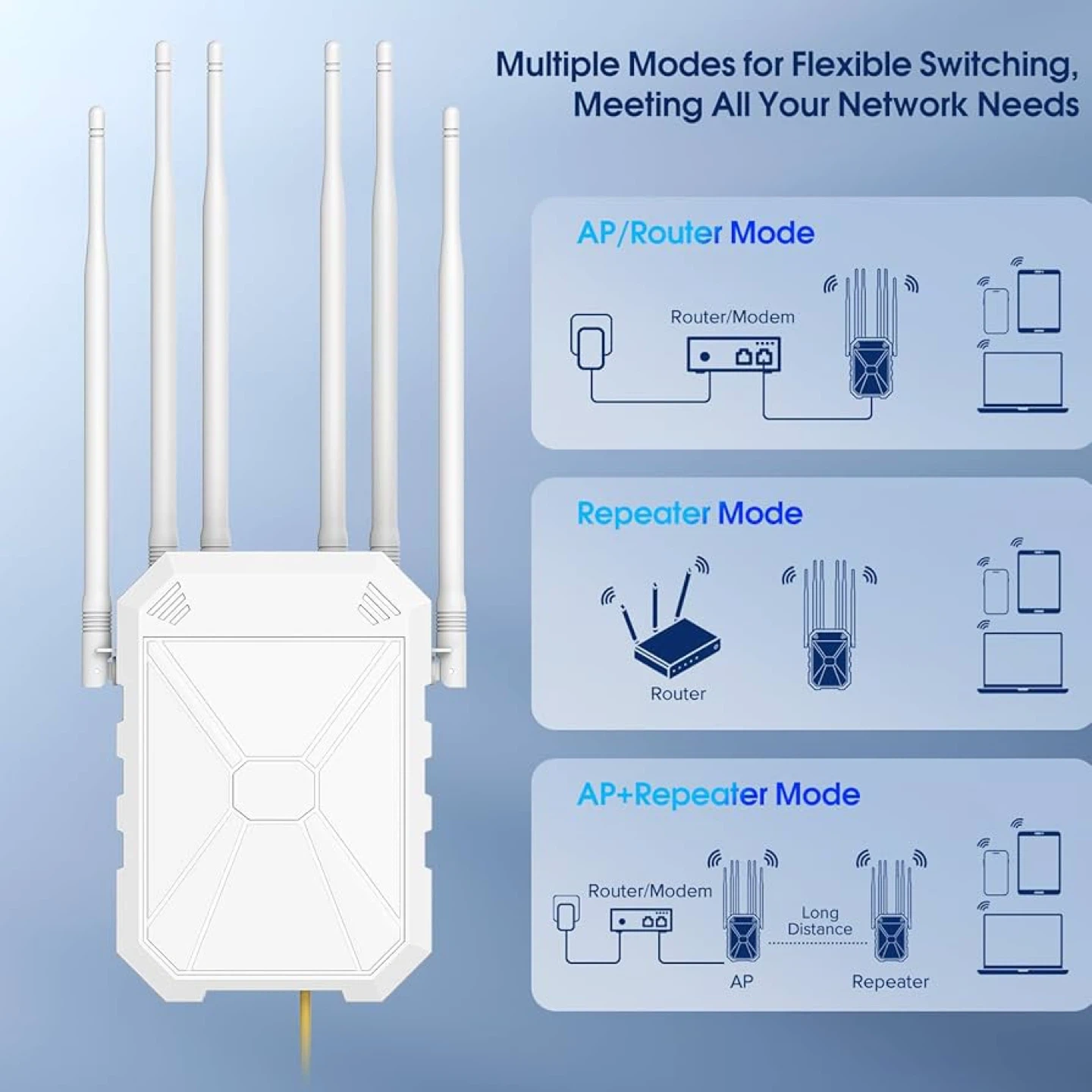 Multiple Modes for Flexible Switching, Meeting All Your Network Needs

AP/Router Mode

Router/Modem

Repeater Mode

Router

AP+Repeater Mode

Router/Modem

Long Distance

AP

Repeater