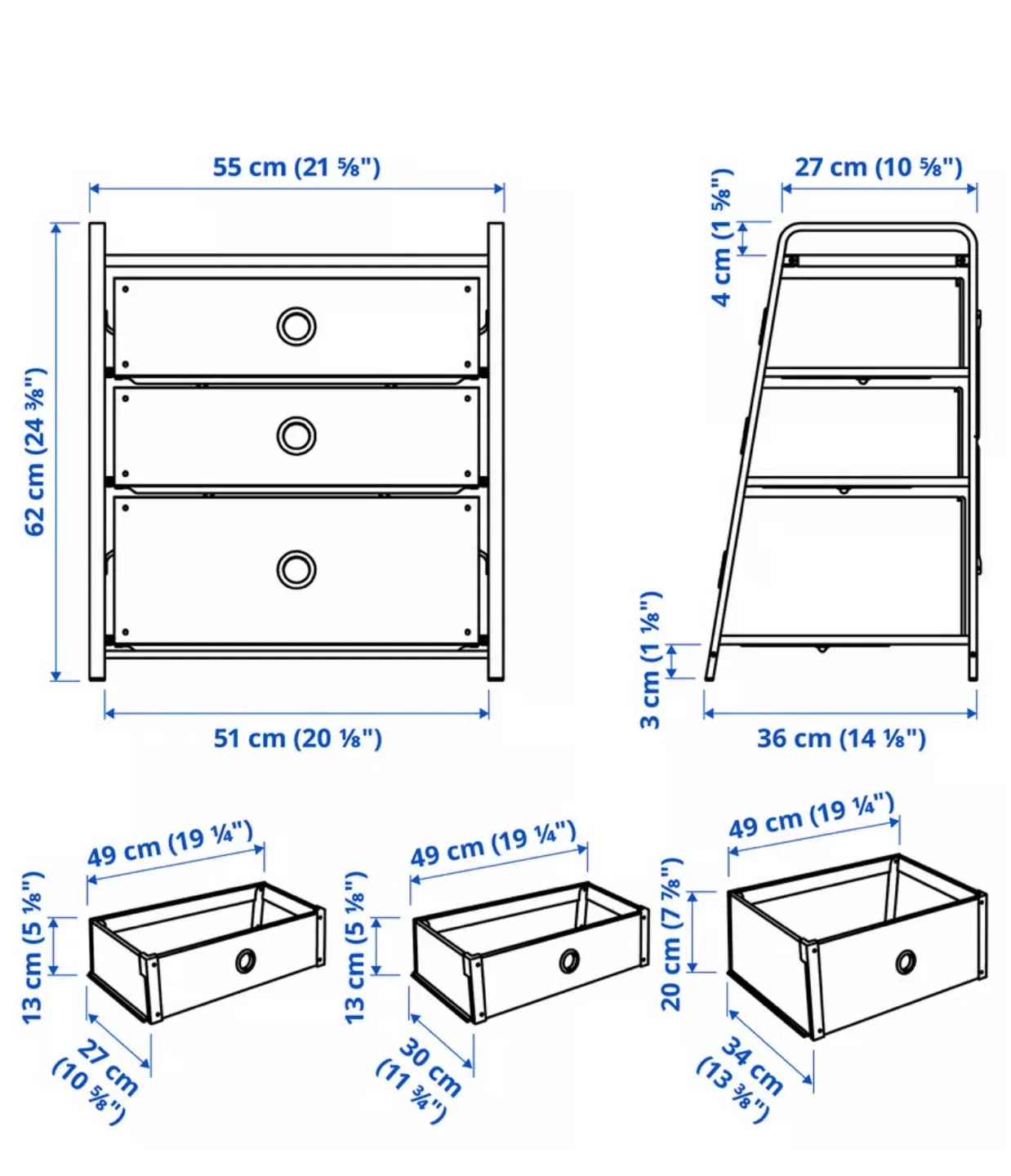 55 cm (21 ⅝")

62 cm (24 ⅜")

51 cm (20 ⅛")

27 cm (10 ⅝")

4 cm (1 ⅝")

3 cm (1 ⅛")

36 cm (14 ⅛")

49 cm (19 ¼")

13 cm (5 ⅛")

27 cm (10 ⅝")

49 cm (19 ¼")

13 cm (5 ⅛")

30 cm (11 ¾")

49 cm (19 ¼")

20 cm (7 ⅞")

34 cm (13 ⅜")