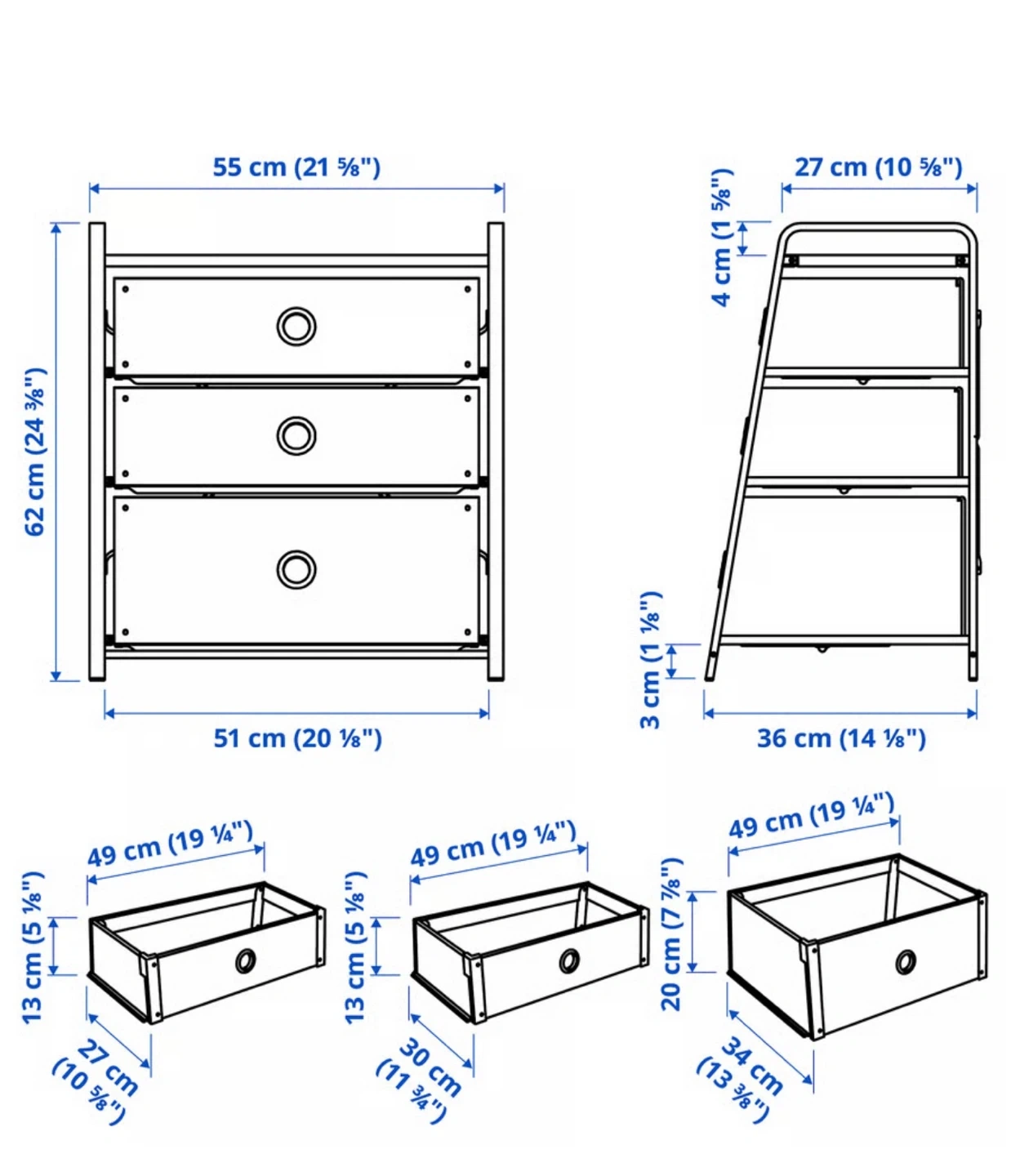 55 cm (21 ⅝")

62 cm (24 ⅜")

51 cm (20 ⅛")

27 cm (10 ⅝")

4 cm (1 ⅝")

3 cm (1 ⅛")

36 cm (14 ⅛")

49 cm (19 ¼")

13 cm (5 ⅛")

27 cm (10 ⅝")

49 cm (19 ¼")

13 cm (5 ⅛")

30 cm (11 ¾")

49 cm (19 ¼")

20 cm (7 ⅞")

34 cm (13 ⅜")