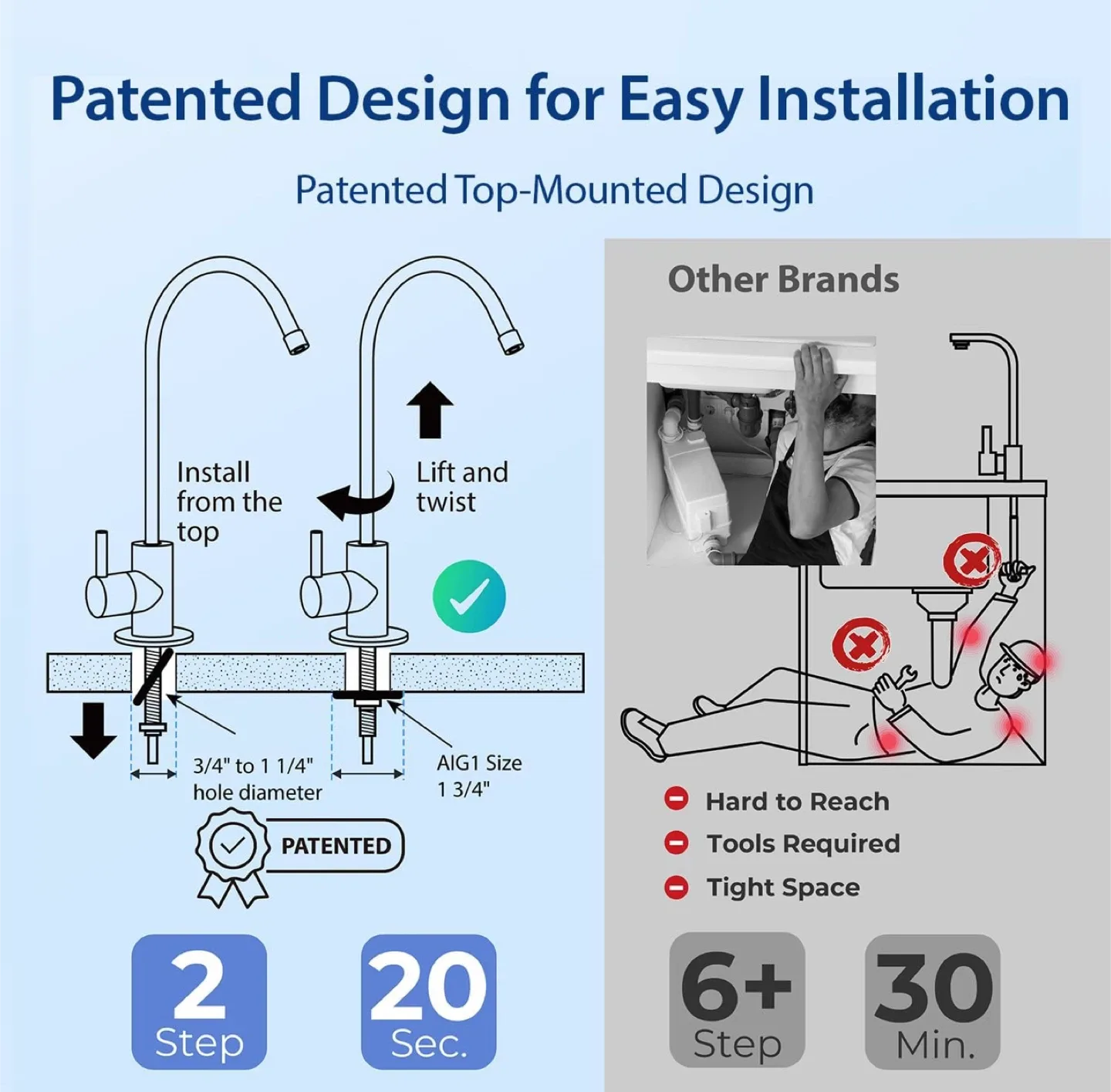 Patented Design for Easy Installation

Patented Top-Mounted Design

Install from the top

Lift and twist

3/4" to 1 1/4" hole diameter

AIG1 Size 1 3/4"

PATENTED

2 Step

20 Sec.

Other Brands

Hard to Reach

Tools Required

Tight Space

6+ Step

30 Min.