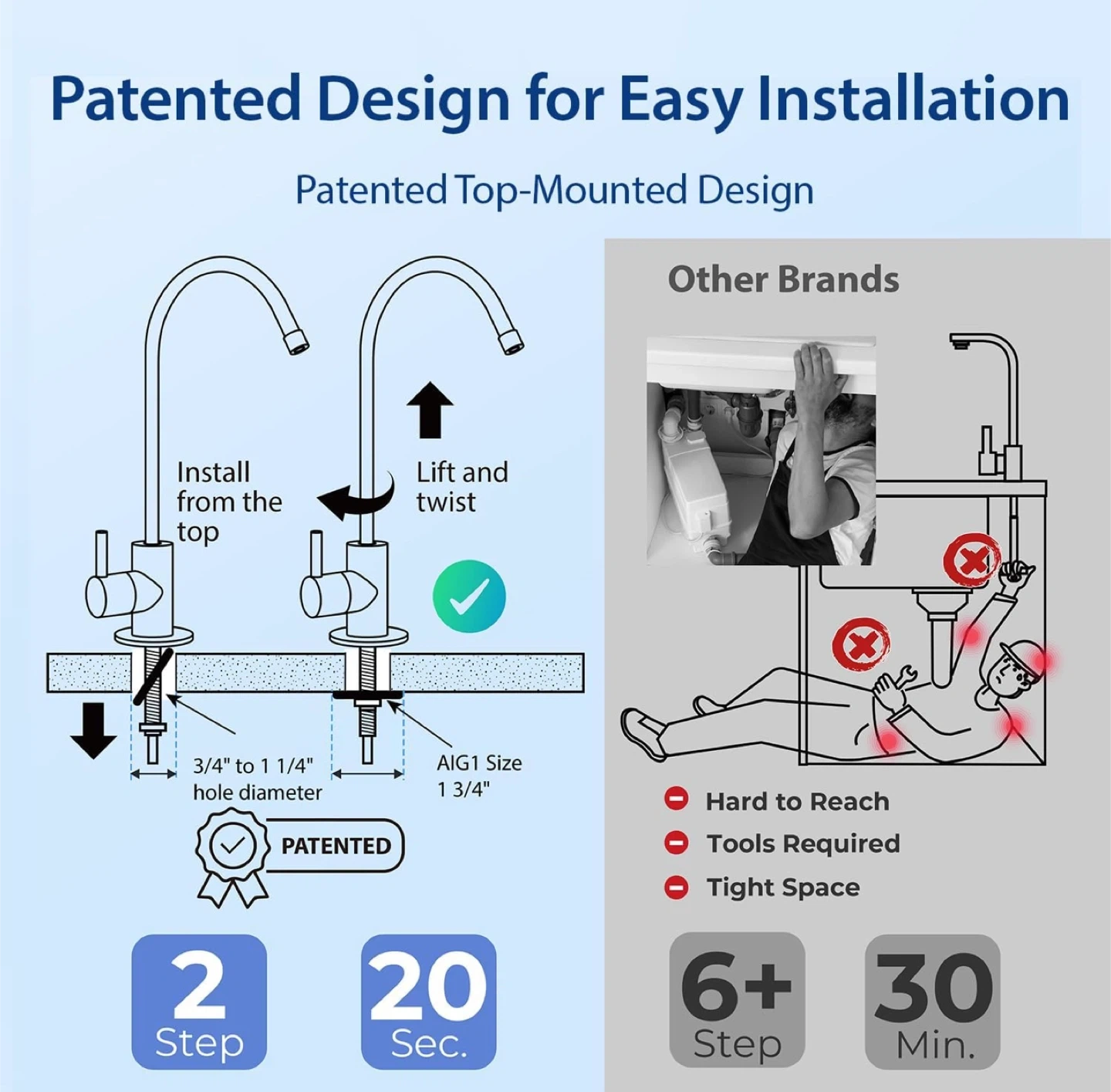 Patented Design for Easy Installation

Patented Top-Mounted Design

Install from the top

Lift and twist

3/4" to 1 1/4" hole diameter

AIG1 Size 1 3/4"

PATENTED

2 Step

20 Sec.

Other Brands

Hard to Reach

Tools Required

Tight Space

6+ Step

30 Min.