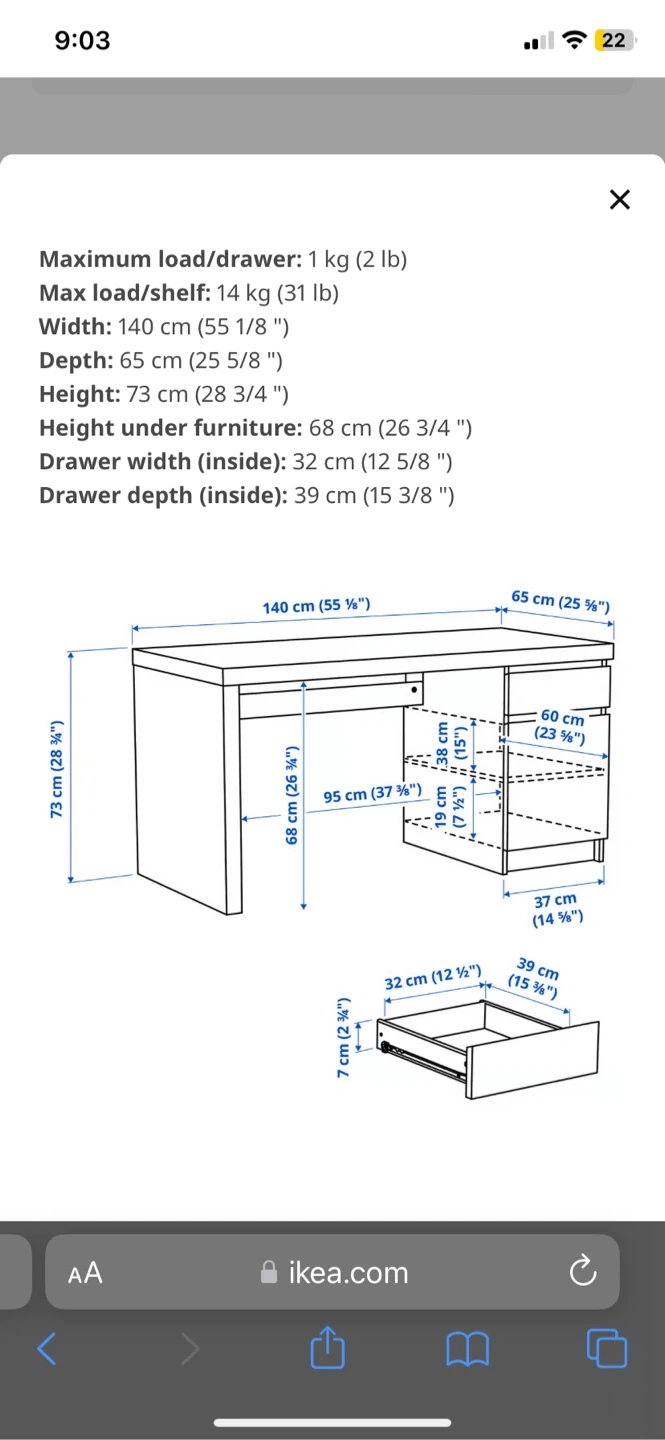 9:03

22

Maximum load/drawer: 1 kg (2 lb)
Max load/shelf: 14 kg (31 lb)
Width: 140 cm (55 1/8 ")
Depth: 65 cm (25 5/8 ")
Height: 73 cm (28 3/4 ")
Height under furniture: 68 cm (26 3/4 ")
Drawer width (inside): 32 cm (12 5/8 ")
Drawer depth (inside): 39 cm (15 3/8 ")

140 cm (55 ⅛")
65 cm (25 ⅝")
73 cm (28 ¾")
68 cm (26 ¾")
95 cm (37 ⅜")
38 cm (15")
19 cm (7 ½")
60 cm (23 ⅝")
37 cm (14 ⅝")
32 cm (12 ½")
39 cm (15 ⅜")
7 cm (2 ¾")

AA ikea.com