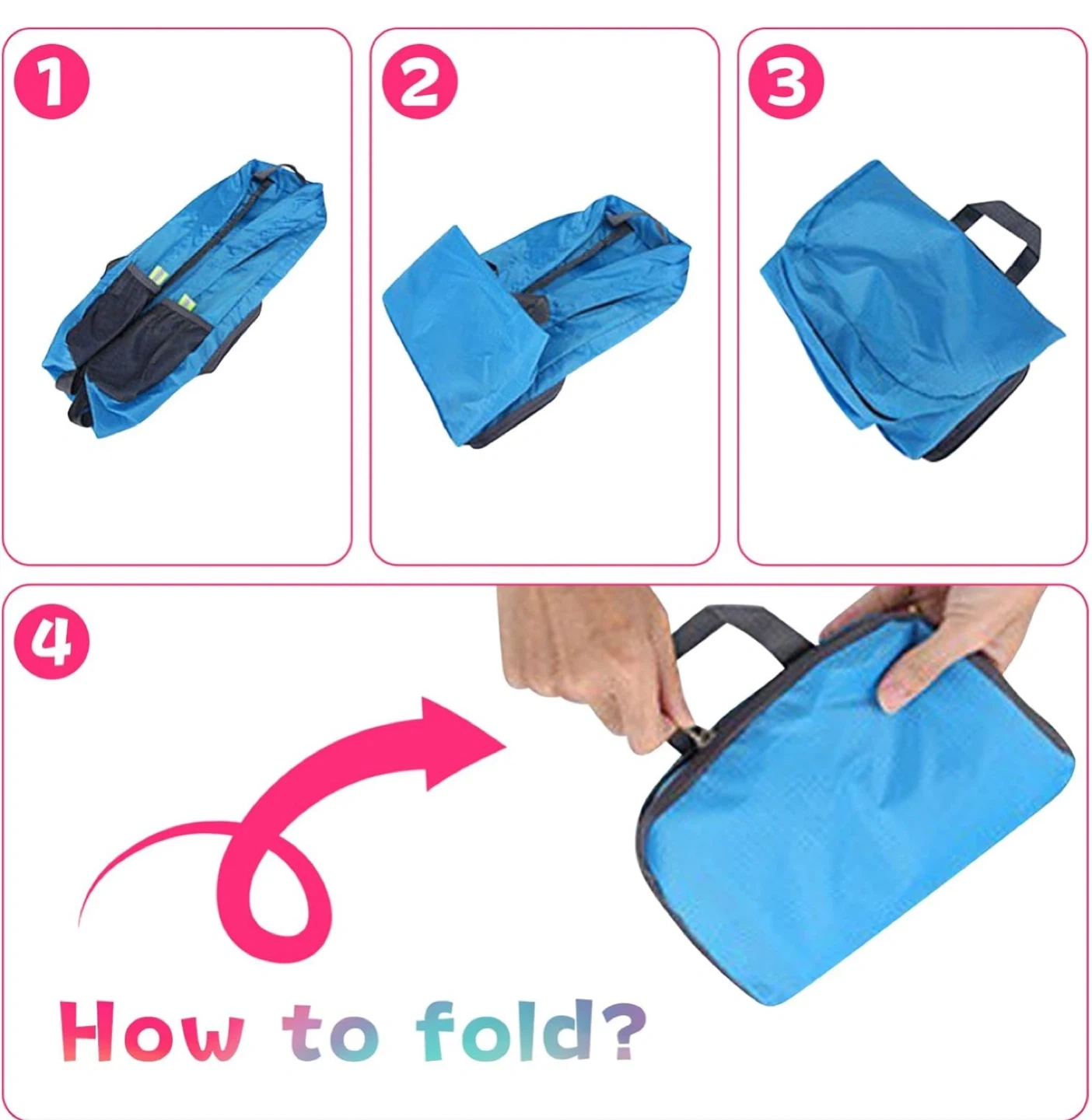 1

2

3

4

How to fold?