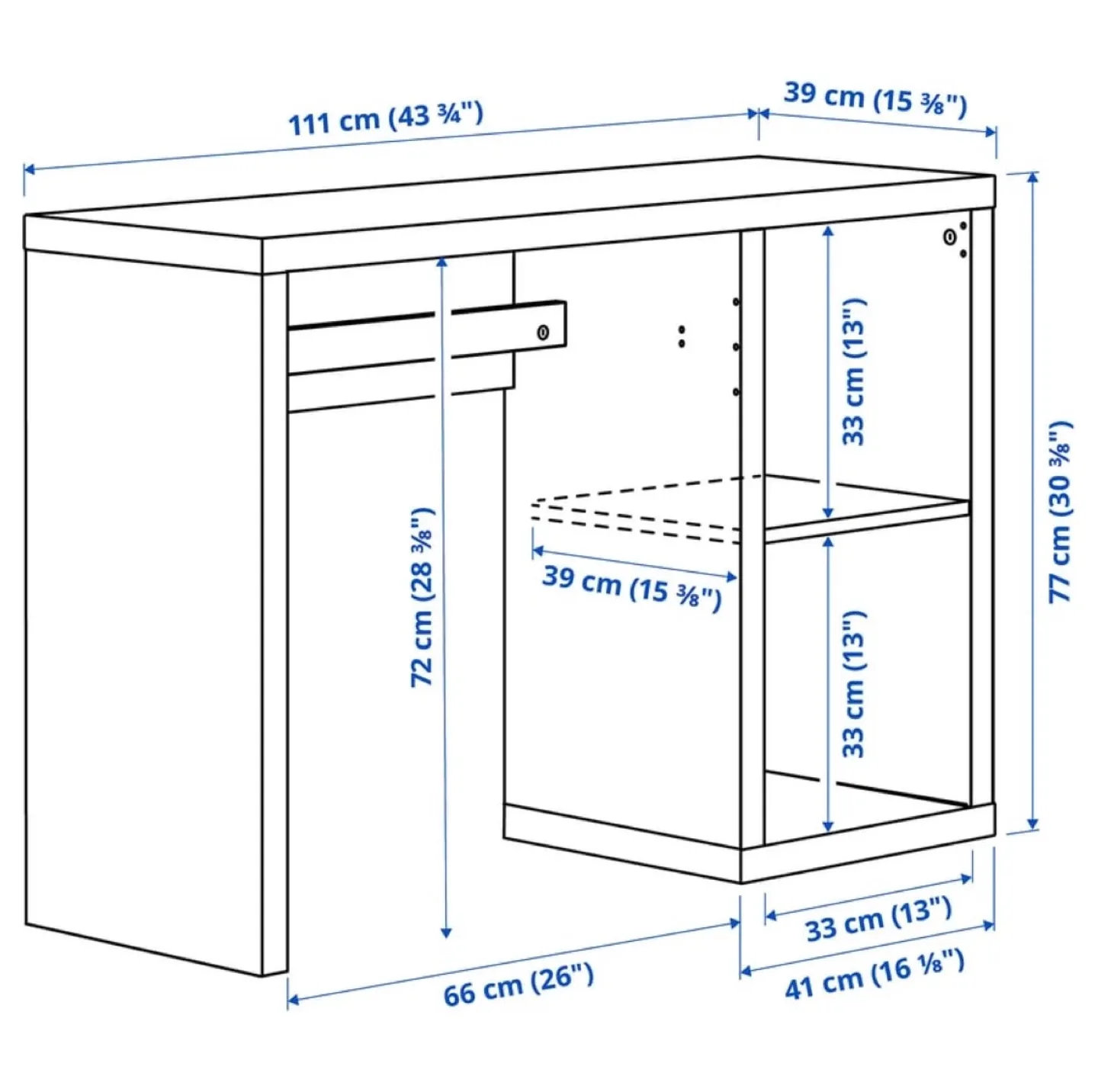 111 cm (43 ¾")

39 cm (15 ⅜")

33 cm (13")

77 cm (30 ⅜")

72 cm (28 ⅜")

39 cm (15 ⅜")

33 cm (13")

33 cm (13")

66 cm (26")

41 cm (16 ⅛")