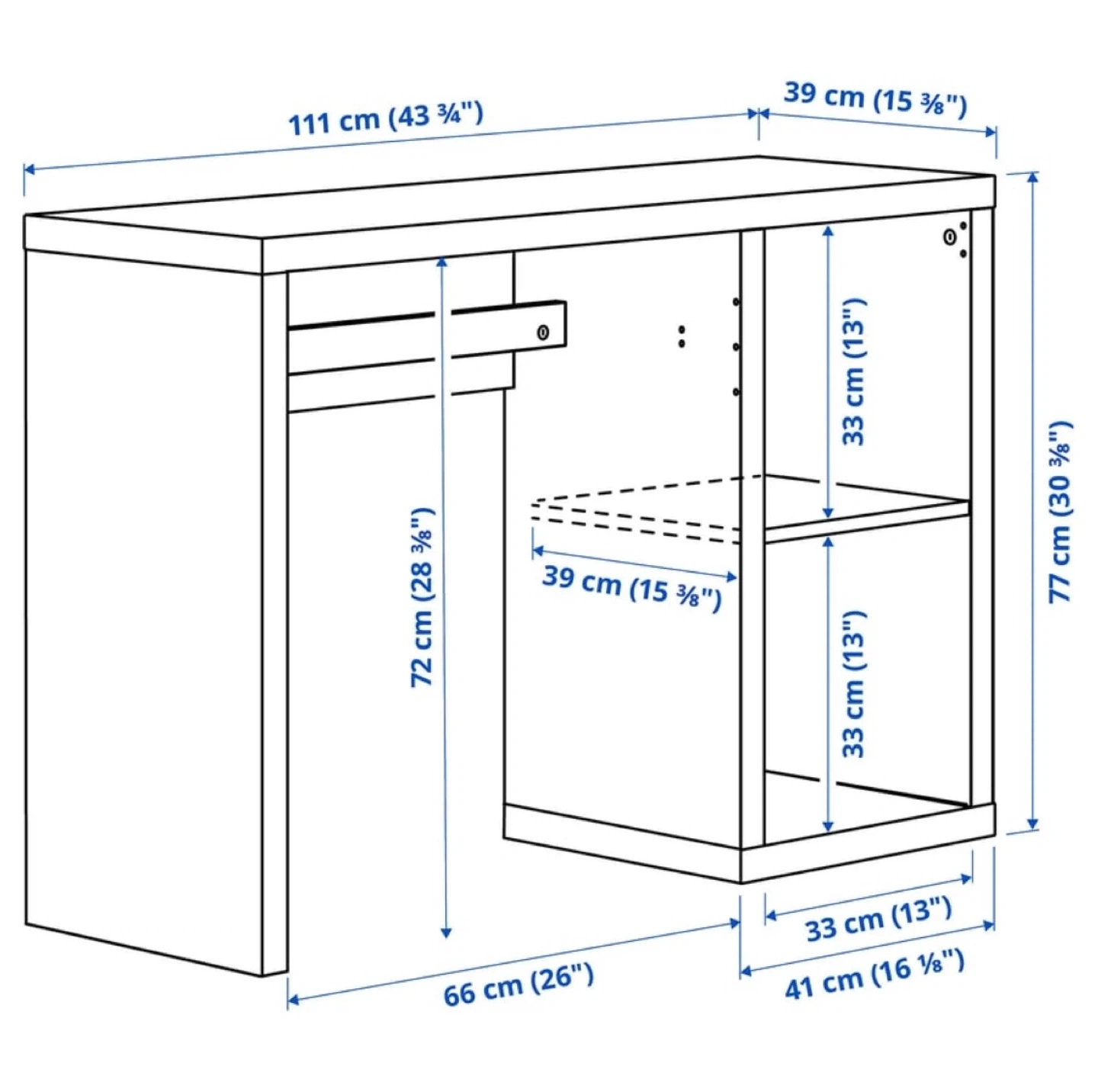 111 cm (43 ¾")

39 cm (15 ⅜")

33 cm (13")

77 cm (30 ⅜")

72 cm (28 ⅜")

39 cm (15 ⅜")

33 cm (13")

33 cm (13")

66 cm (26")

41 cm (16 ⅛")