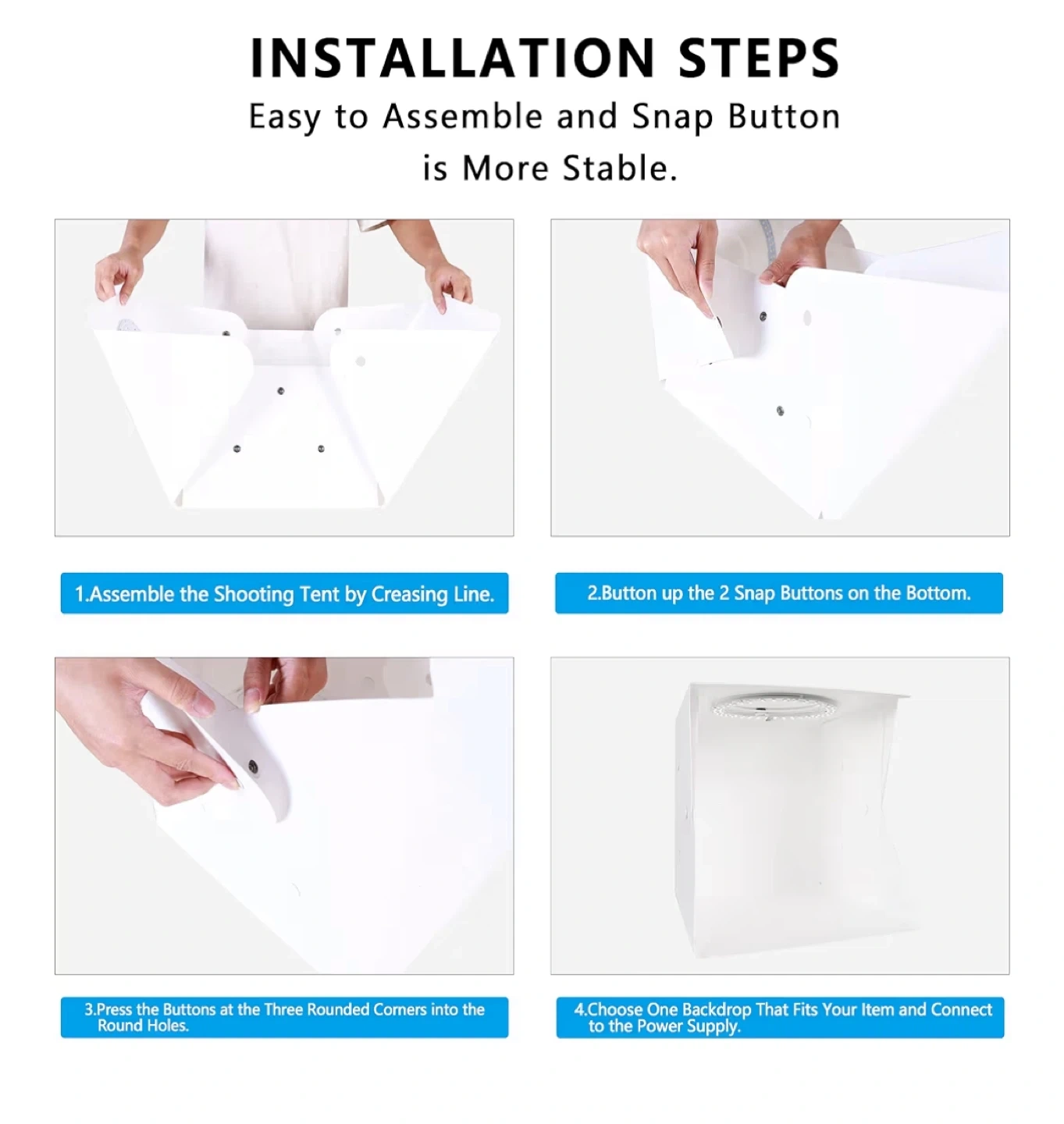 INSTALLATION STEPS

Easy to Assemble and Snap Button is More Stable.

1.Assemble the Shooting Tent by Creasing Line.

2.Button up the 2 Snap Buttons on the Bottom.

3.Press the Buttons at the Three Rounded Corners into the Round Holes.

4.Choose One Backdrop That Fits Your Item and Connect to the Power Supply.