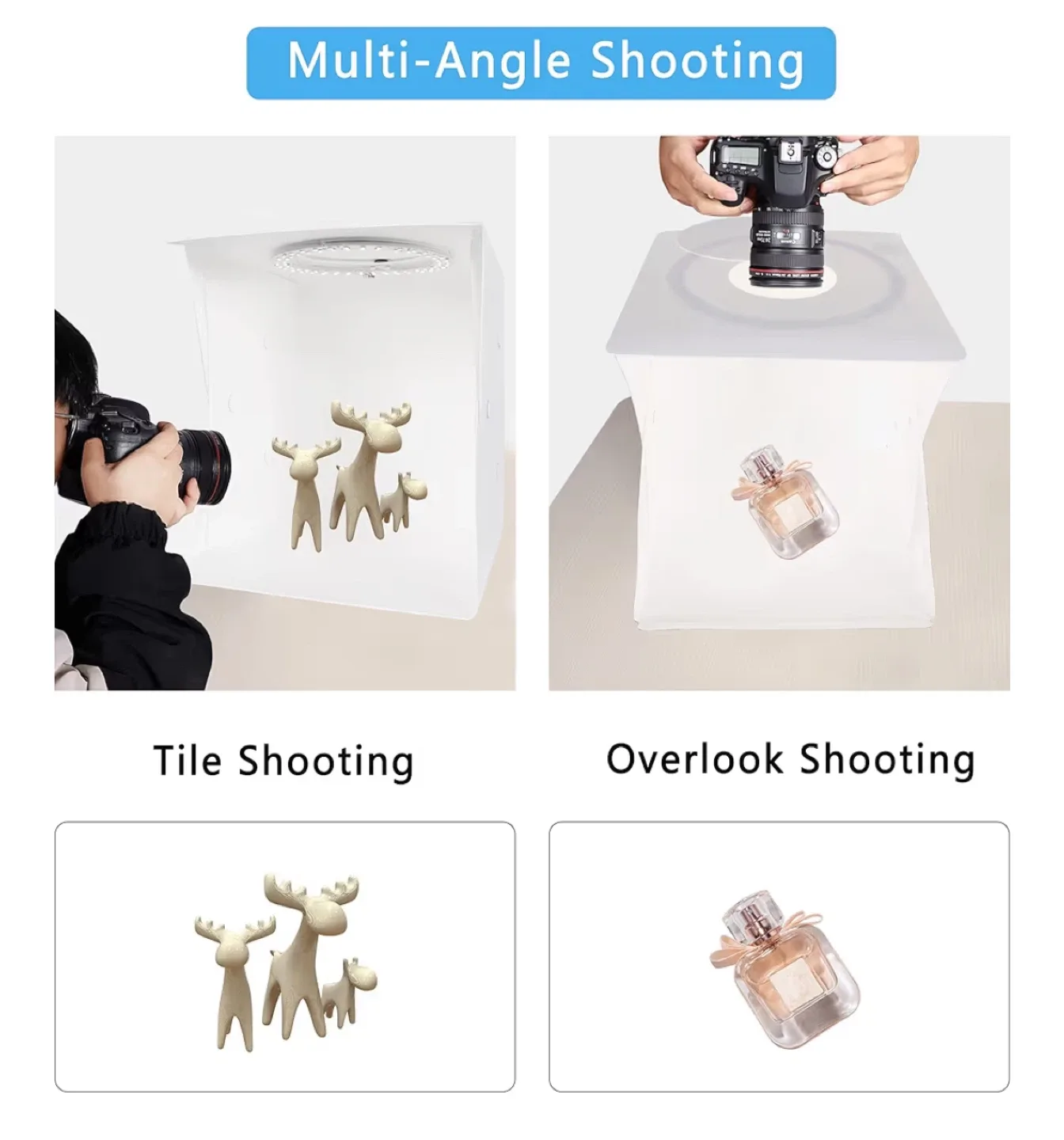 Multi-Angle Shooting

Tile Shooting

Overlook Shooting