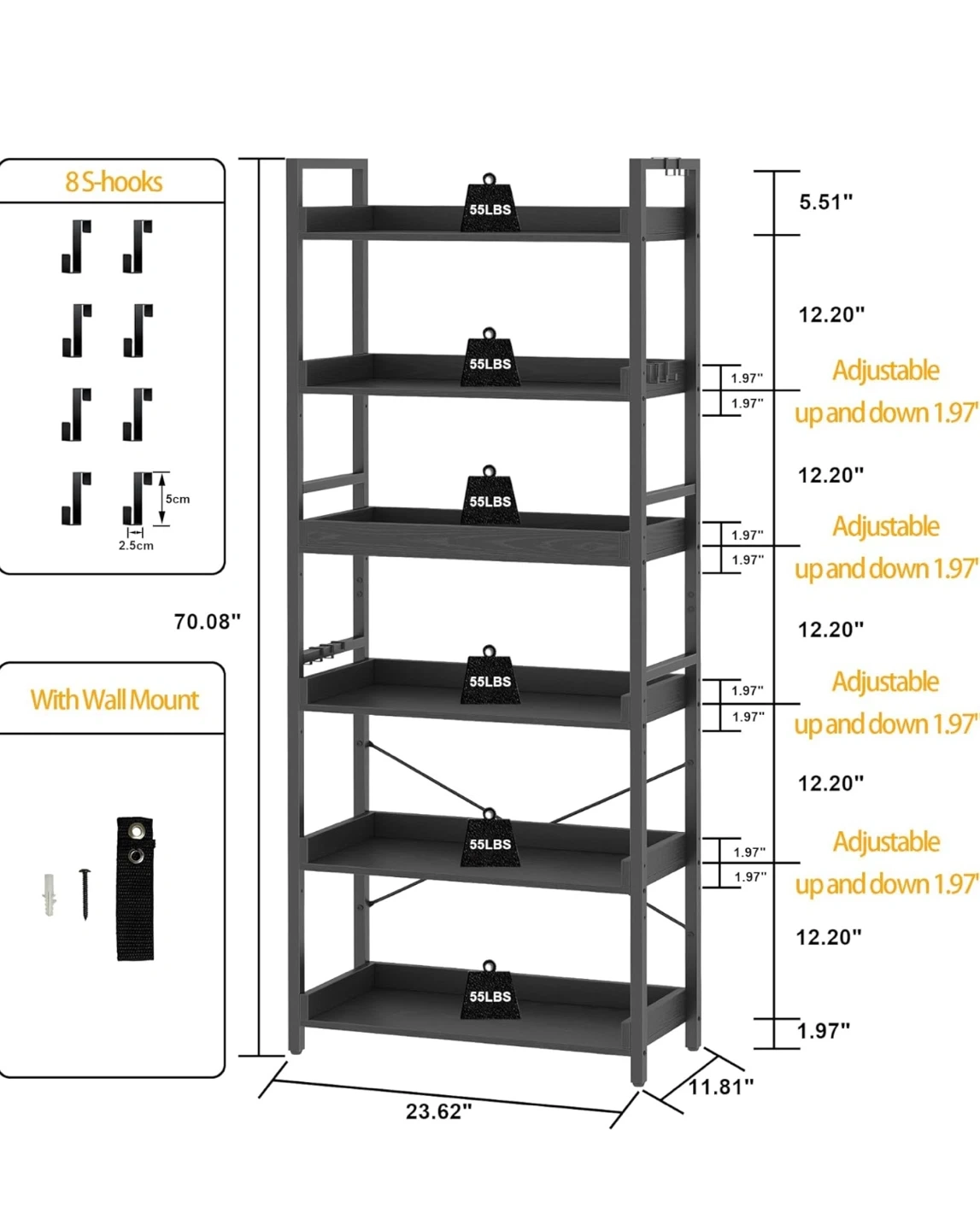 8 S-hooks

5cm

2.5cm

70.08"

With Wall Mount

55LBS

55LBS

55LBS

55LBS

55LBS

55LBS

5.51"

12.20"

1.97"

1.97"

Adjustable up and down 1.97"

12.20"

1.97"

1.97"

Adjustable up and down 1.97"

12.20"

1.97"

1.97"

Adjustable up and down 1.97"

12.20"

1.97"

1.97"

Adjustable up and down 1.97"

12.20"

1.97"

23.62"

11.81"