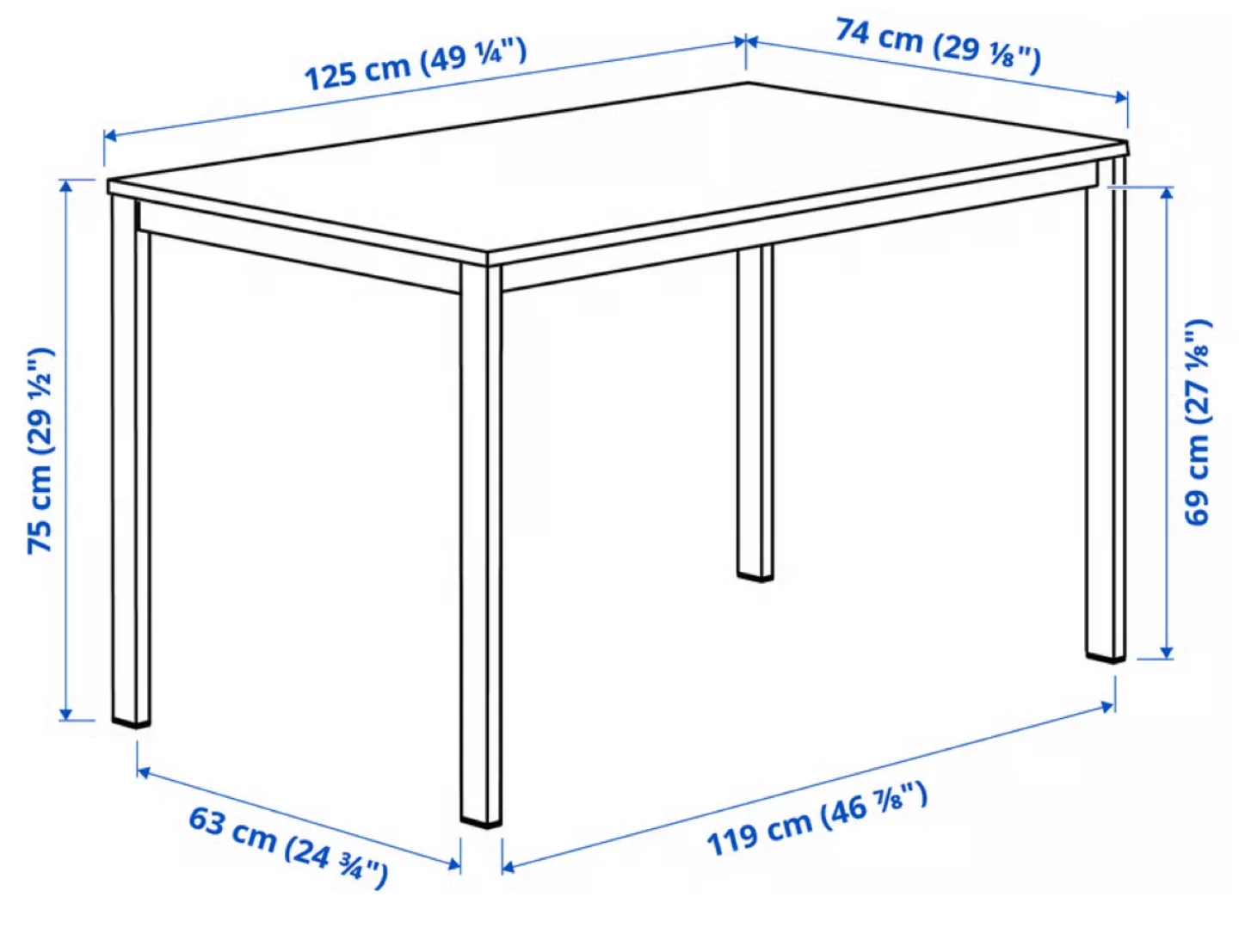 125 cm (49 ¼")

74 cm (29 ⅛")

75 cm (29 ½")

69 cm (27 ⅛")

63 cm (24 ¾")

119 cm (46 ⅞")