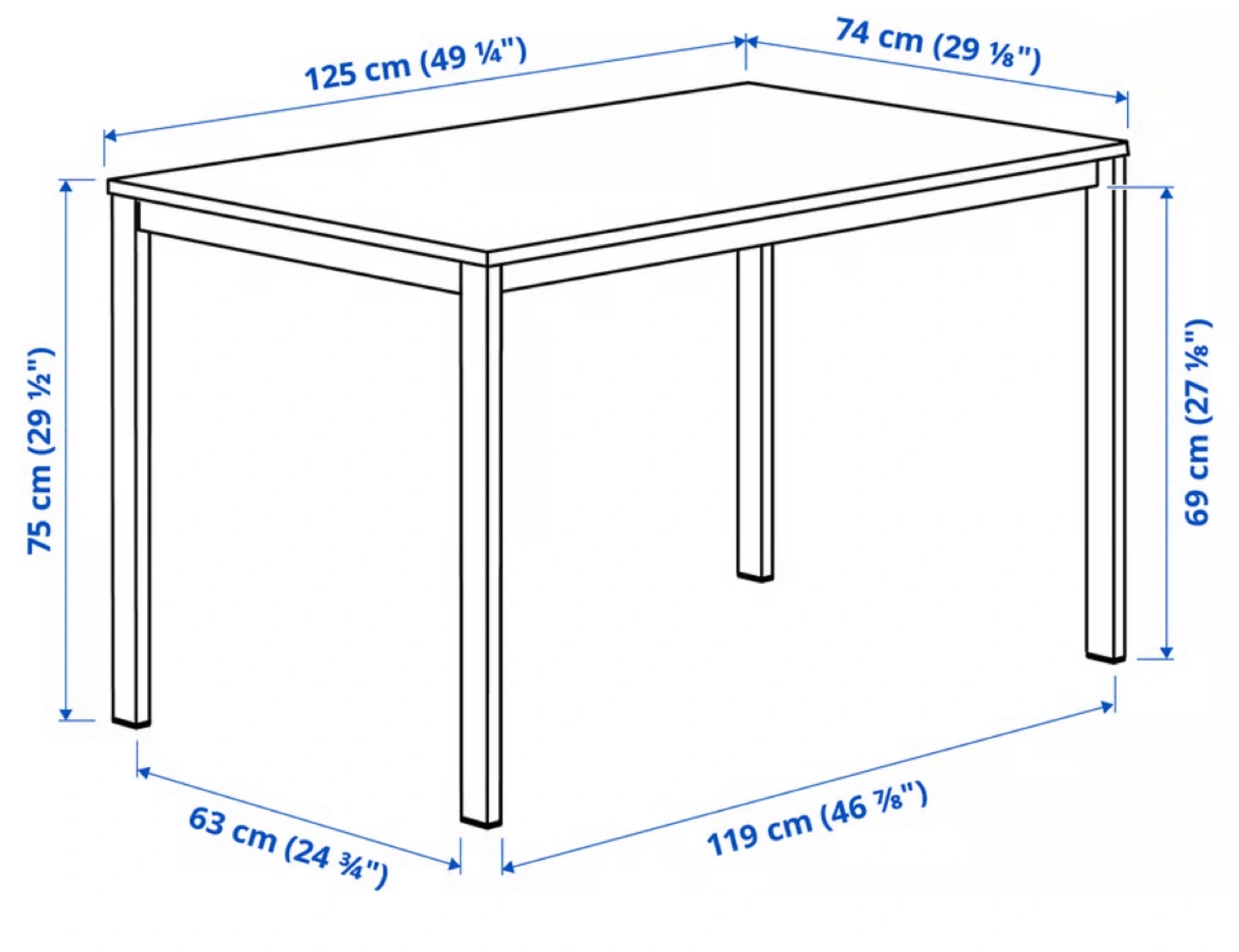 125 cm (49 ¼")

74 cm (29 ⅛")

75 cm (29 ½")

69 cm (27 ⅛")

63 cm (24 ¾")

119 cm (46 ⅞")