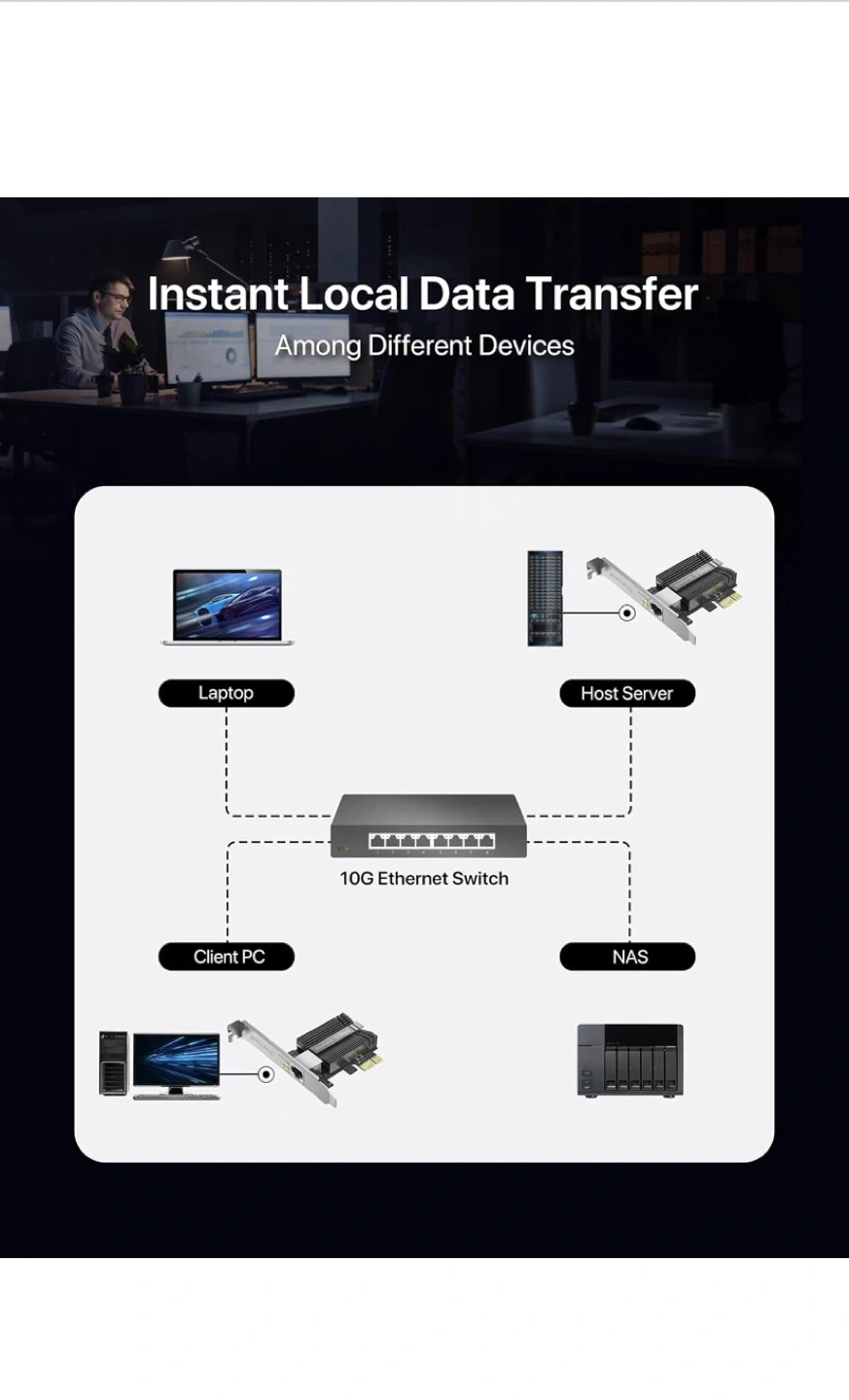 Instant Local Data Transfer
Among Different Devices

Laptop

Host Server

10G Ethernet Switch

Client PC

NAS