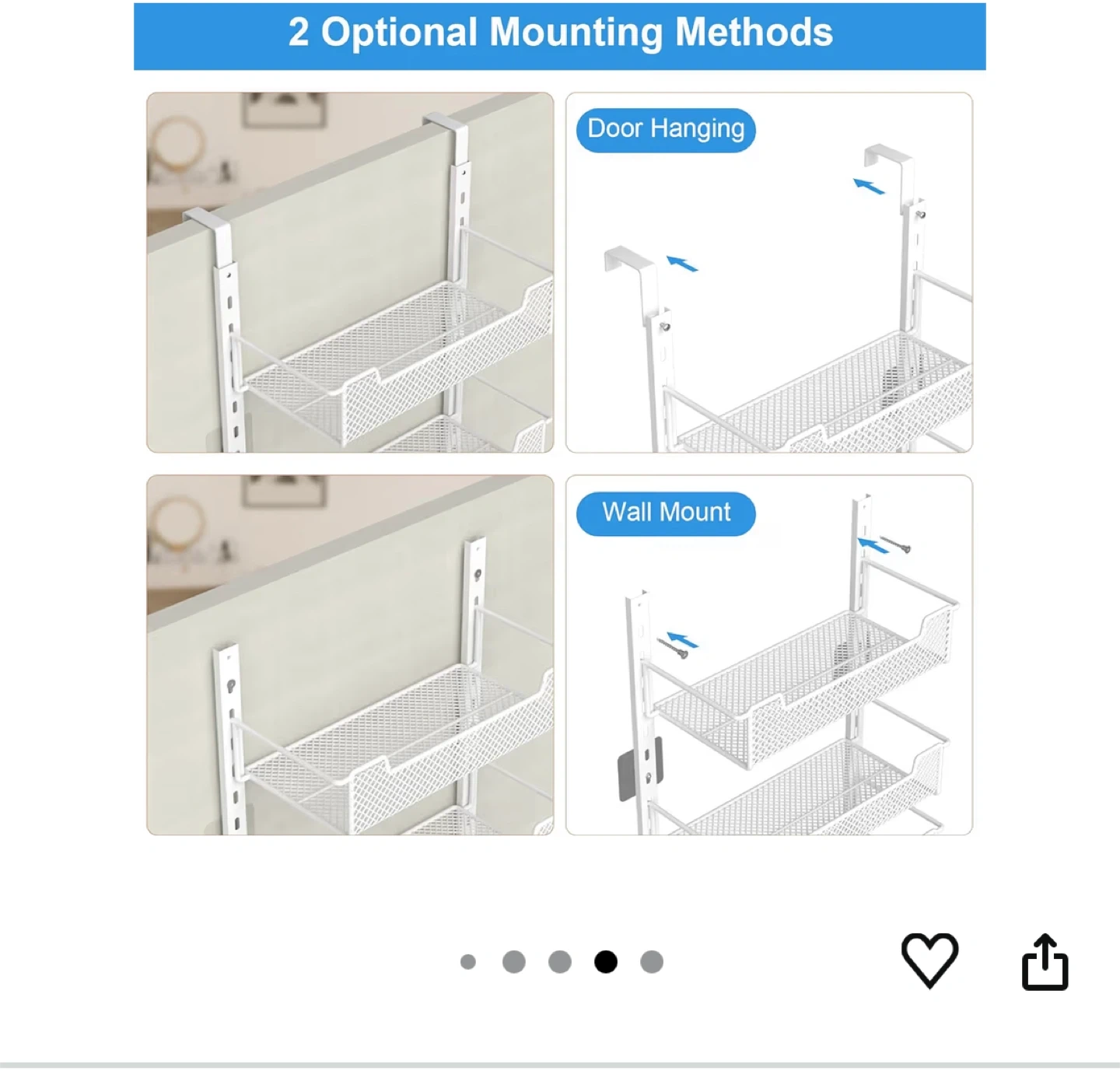 2 Optional Mounting Methods

Door Hanging

Wall Mount