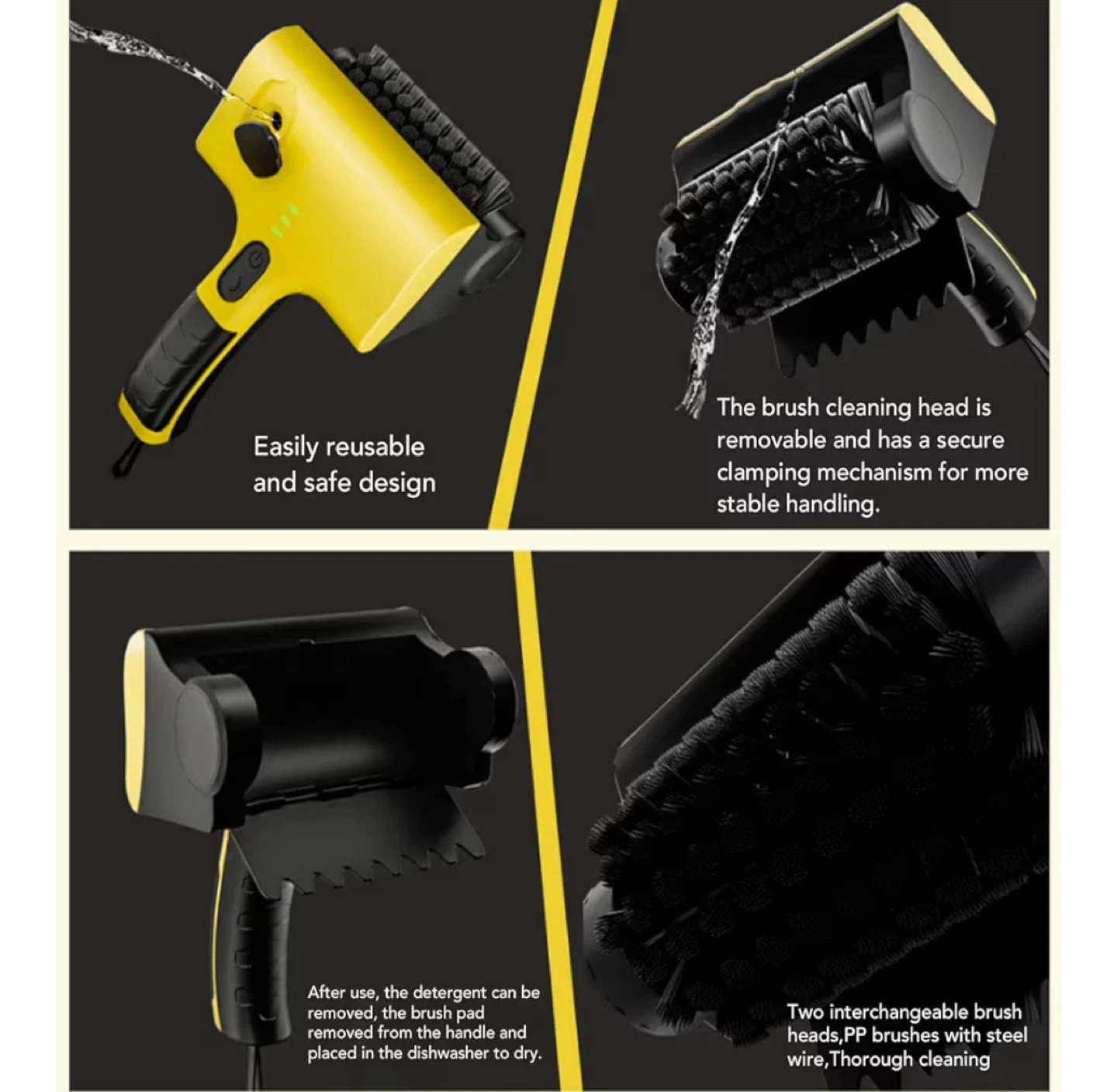 Easily reusable and safe design

The brush cleaning head is removable and has a secure clamping mechanism for more stable handling.

After use, the detergent can be removed, the brush pad removed from the handle and placed in the dishwasher to dry.

Two interchangeable brush heads,PP brushes with steel wire,Thorough cleaning