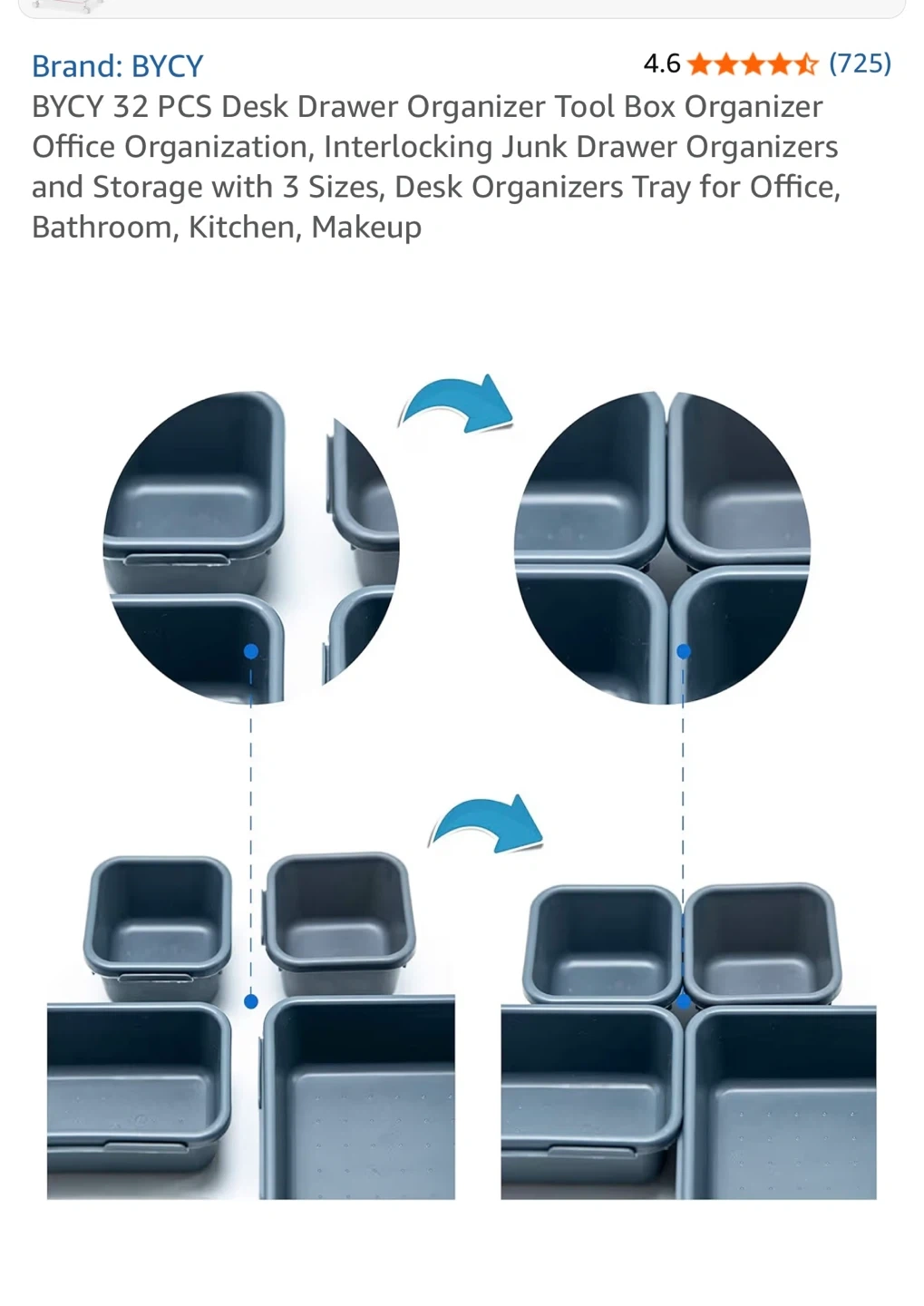 Brand: BYCY

4.6 (725)

BYCY 32 PCS Desk Drawer Organizer Tool Box Organizer Office Organization, Interlocking Junk Drawer Organizers and Storage with 3 Sizes, Desk Organizers Tray for Office, Bathroom, Kitchen, Makeup