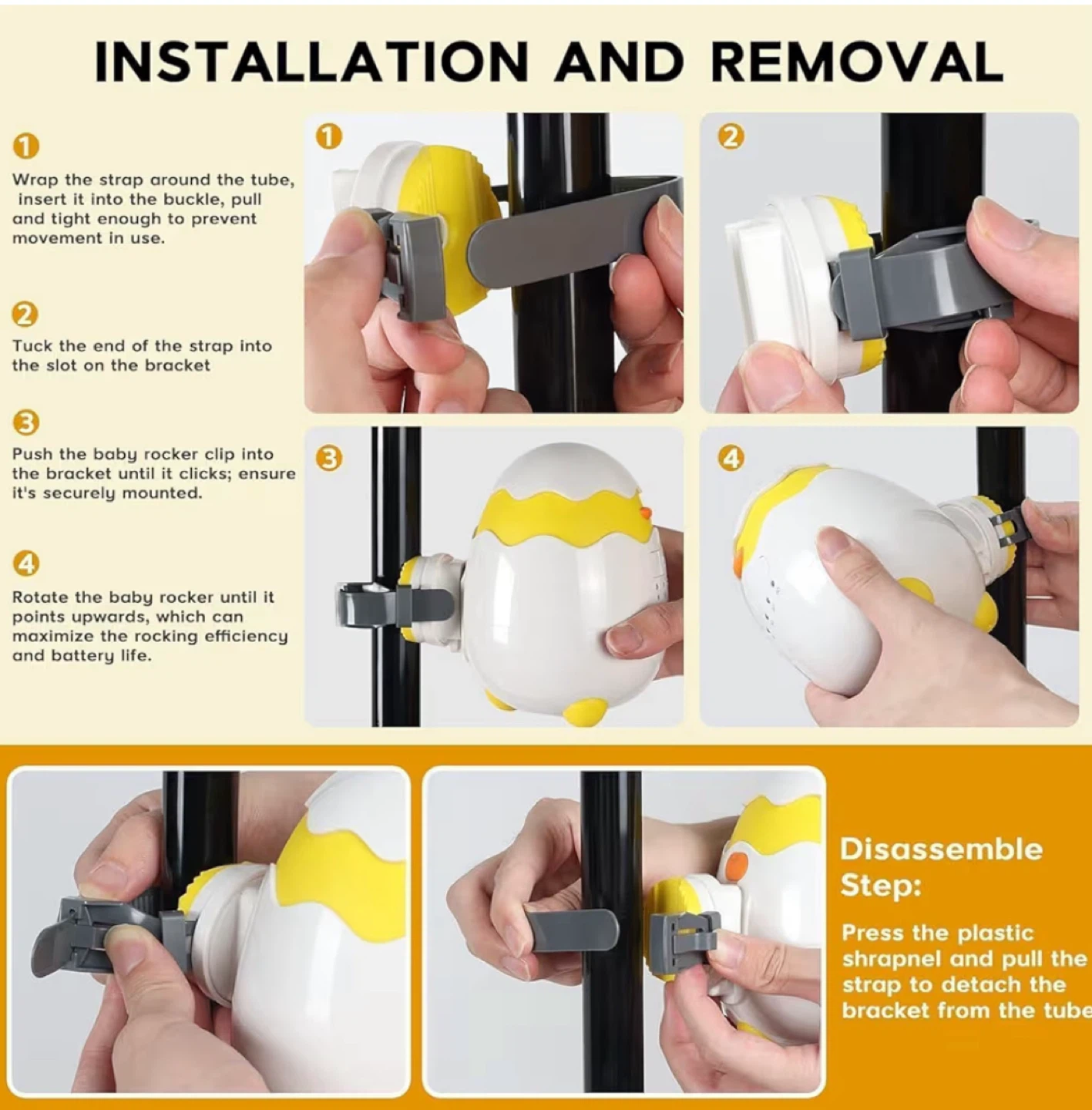 INSTALLATION AND REMOVAL

1
Wrap the strap around the tube, insert it into the buckle, pull and tight enough to prevent movement in use.

2
Tuck the end of the strap into the slot on the bracket

3
Push the baby rocker clip into the bracket until it clicks; ensure it's securely mounted.

4
Rotate the baby rocker until it points upwards, which can maximize the rocking efficiency and battery life.

1

2

3

4

Disassemble Step:

Press the plastic shrapnel and pull the strap to detach the bracket from the tube