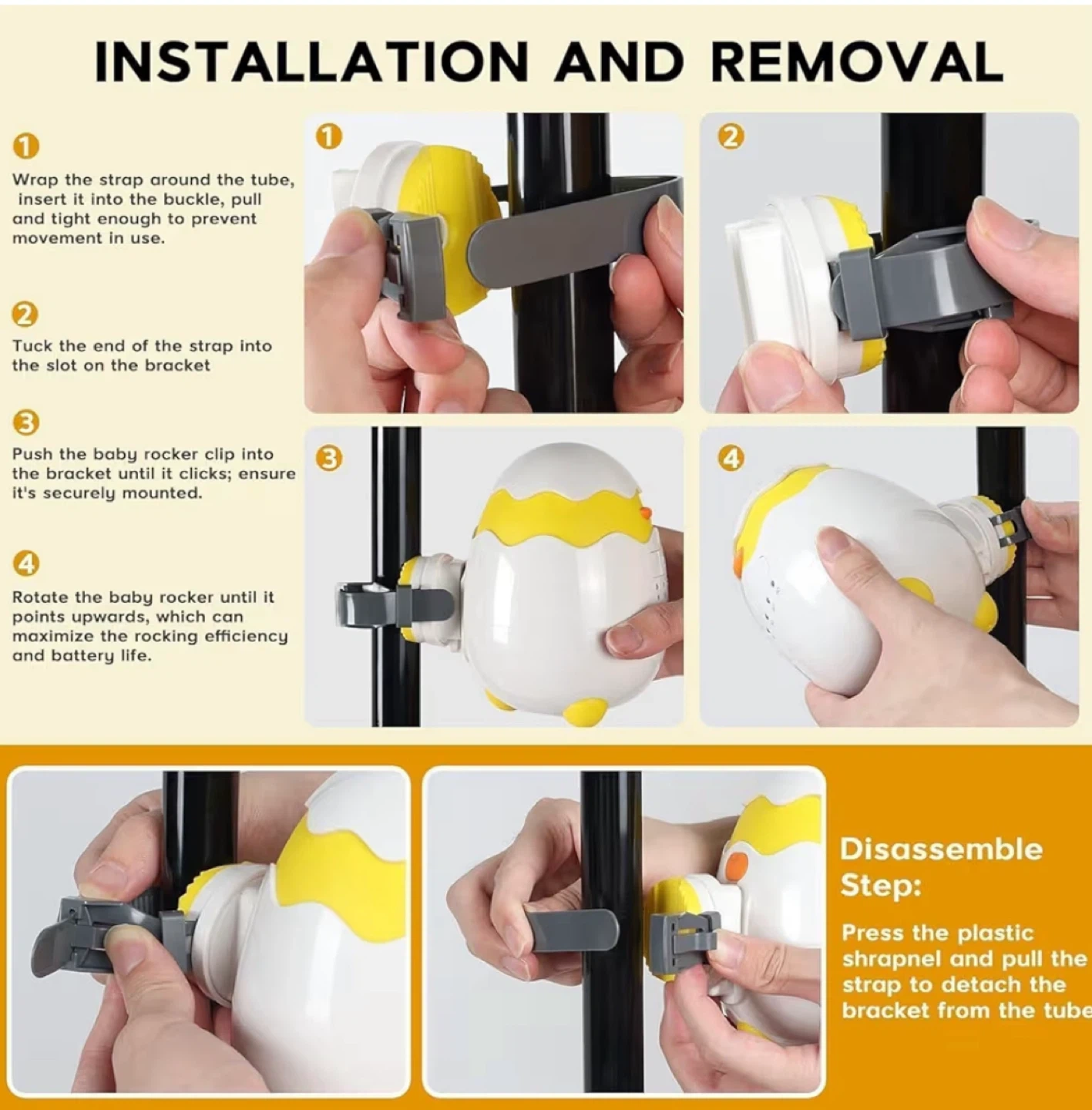 INSTALLATION AND REMOVAL

1

Wrap the strap around the tube, insert it into the buckle, pull and tight enough to prevent movement in use.

2

Tuck the end of the strap into the slot on the bracket

3

Push the baby rocker clip into the bracket until it clicks; ensure it's securely mounted.

4

Rotate the baby rocker until it points upwards, which can maximize the rocking efficiency and battery life.

1

2

3

4

Disassemble Step:

Press the plastic shrapnel and pull the strap to detach the bracket from the tube