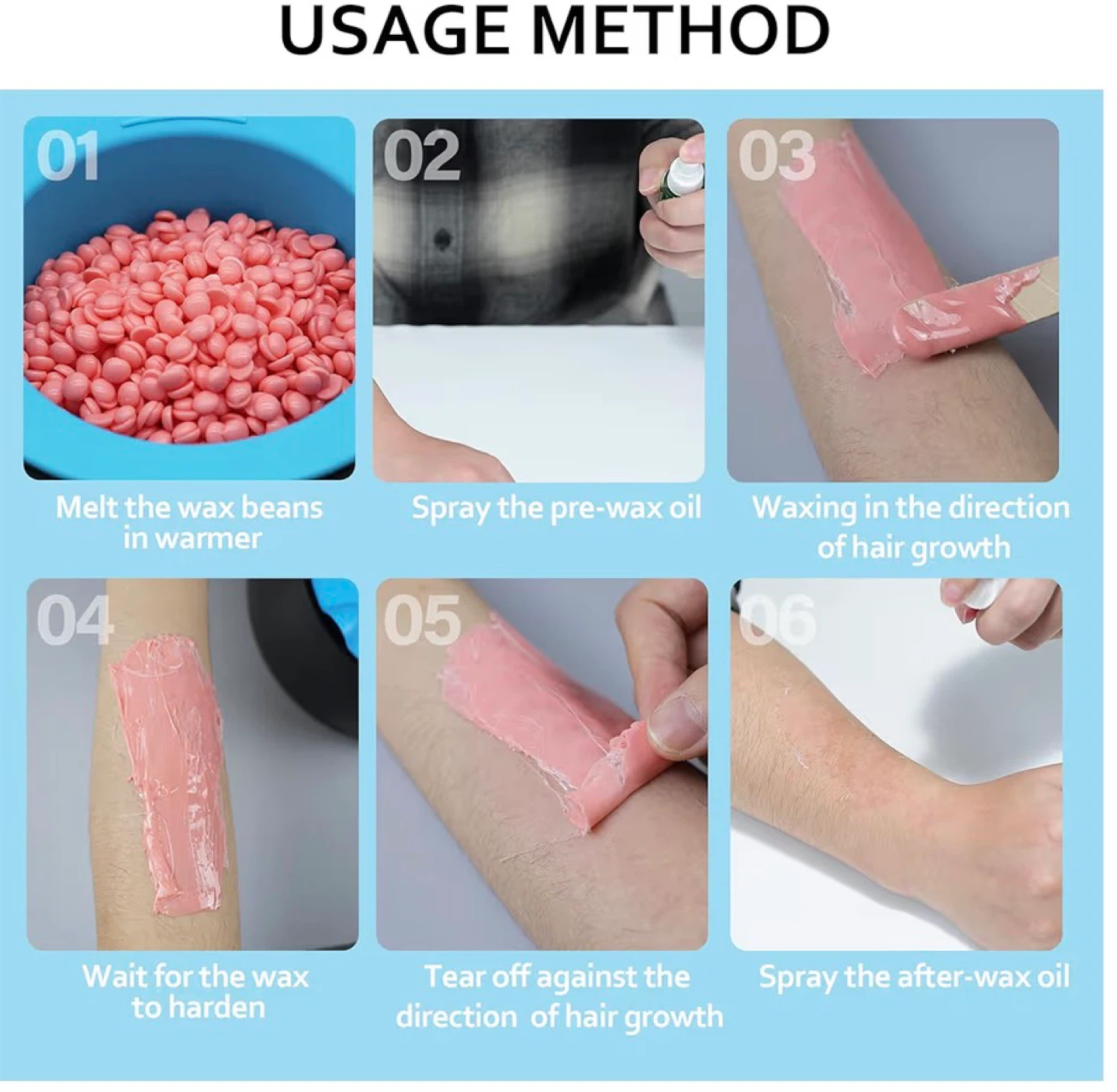 USAGE METHOD

01

Melt the wax beans in warmer

02

Spray the pre-wax oil

03

Waxing in the direction of hair growth

04

Wait for the wax to harden

05

Tear off against the direction of hair growth

06

Spray the after-wax oil