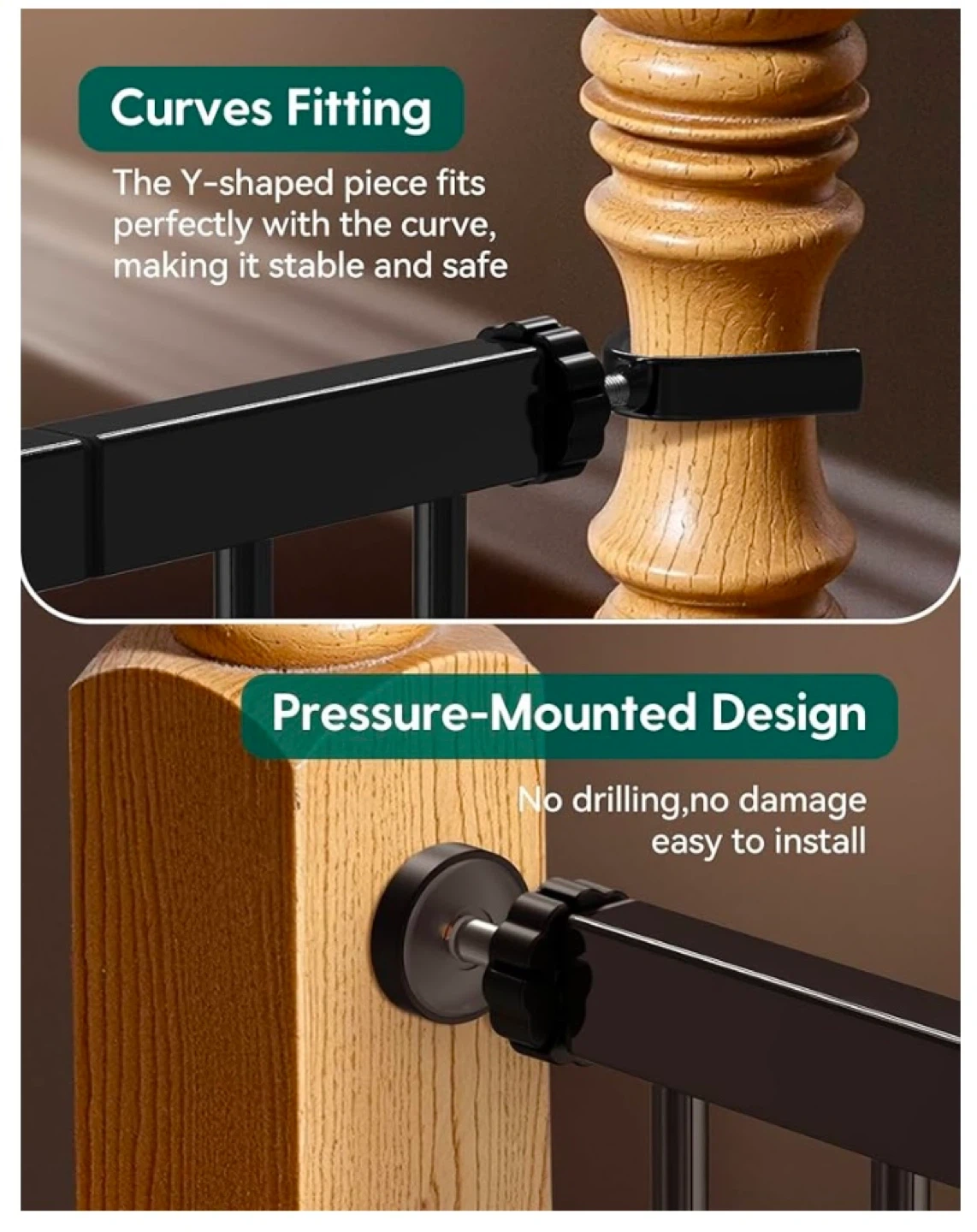 Curves Fitting

The Y-shaped piece fits perfectly with the curve, making it stable and safe

Pressure-Mounted Design

No drilling,no damage easy to install