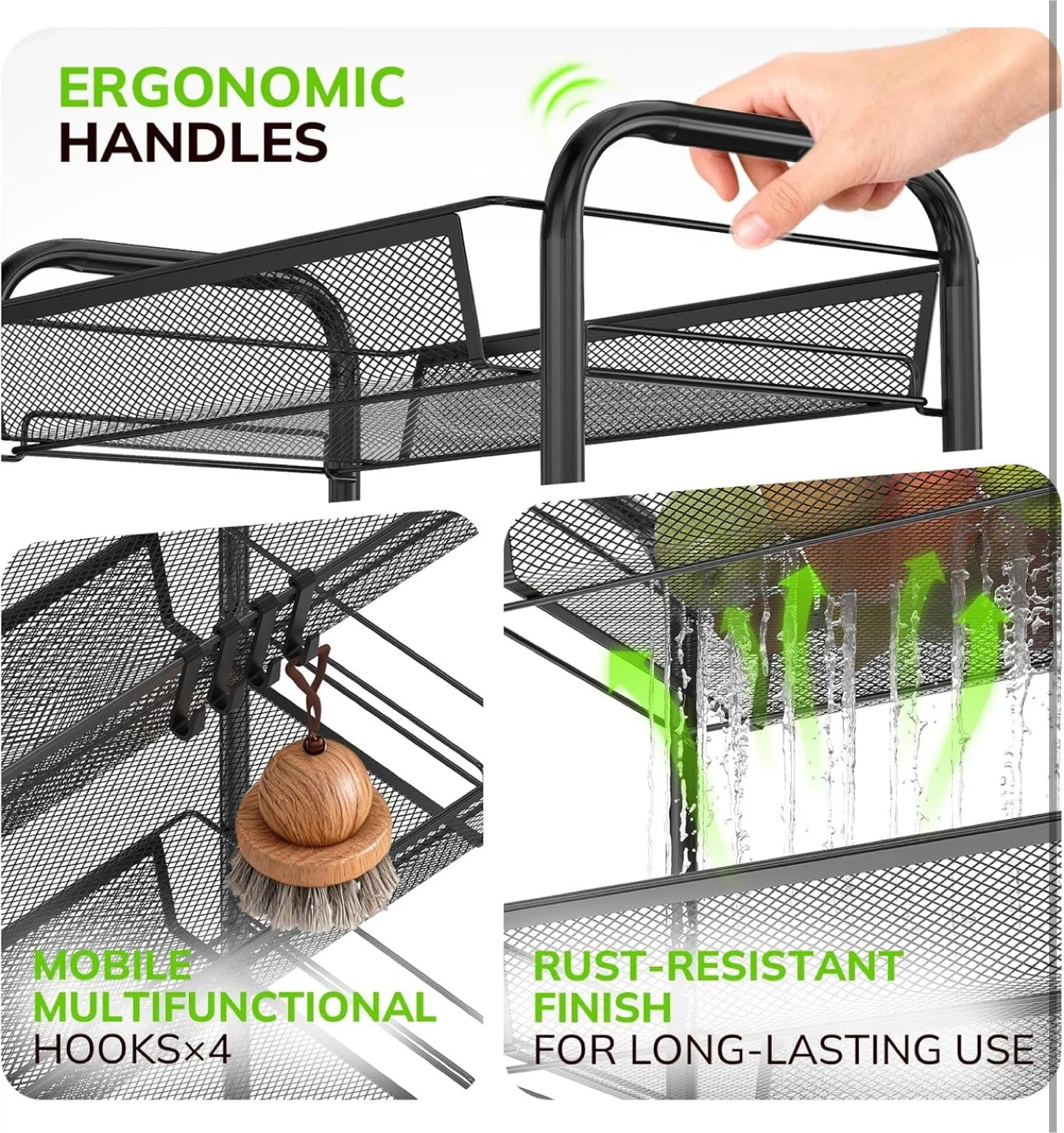 ERGONOMIC HANDLES

MOBILE MULTIFUNCTIONAL HOOKS×4

RUST-RESISTANT FINISH FOR LONG-LASTING USE